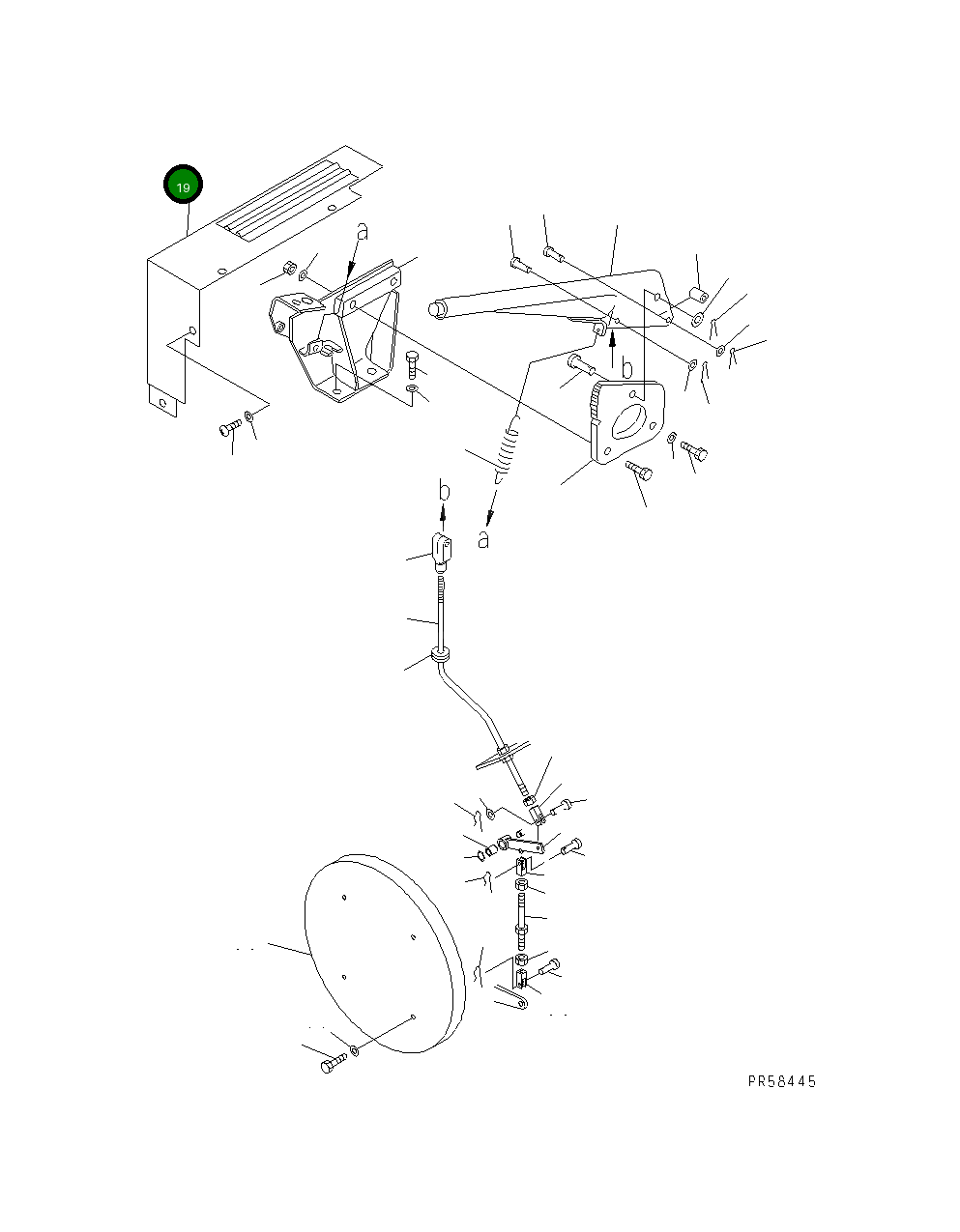 19

a

b

b

a

PR58445