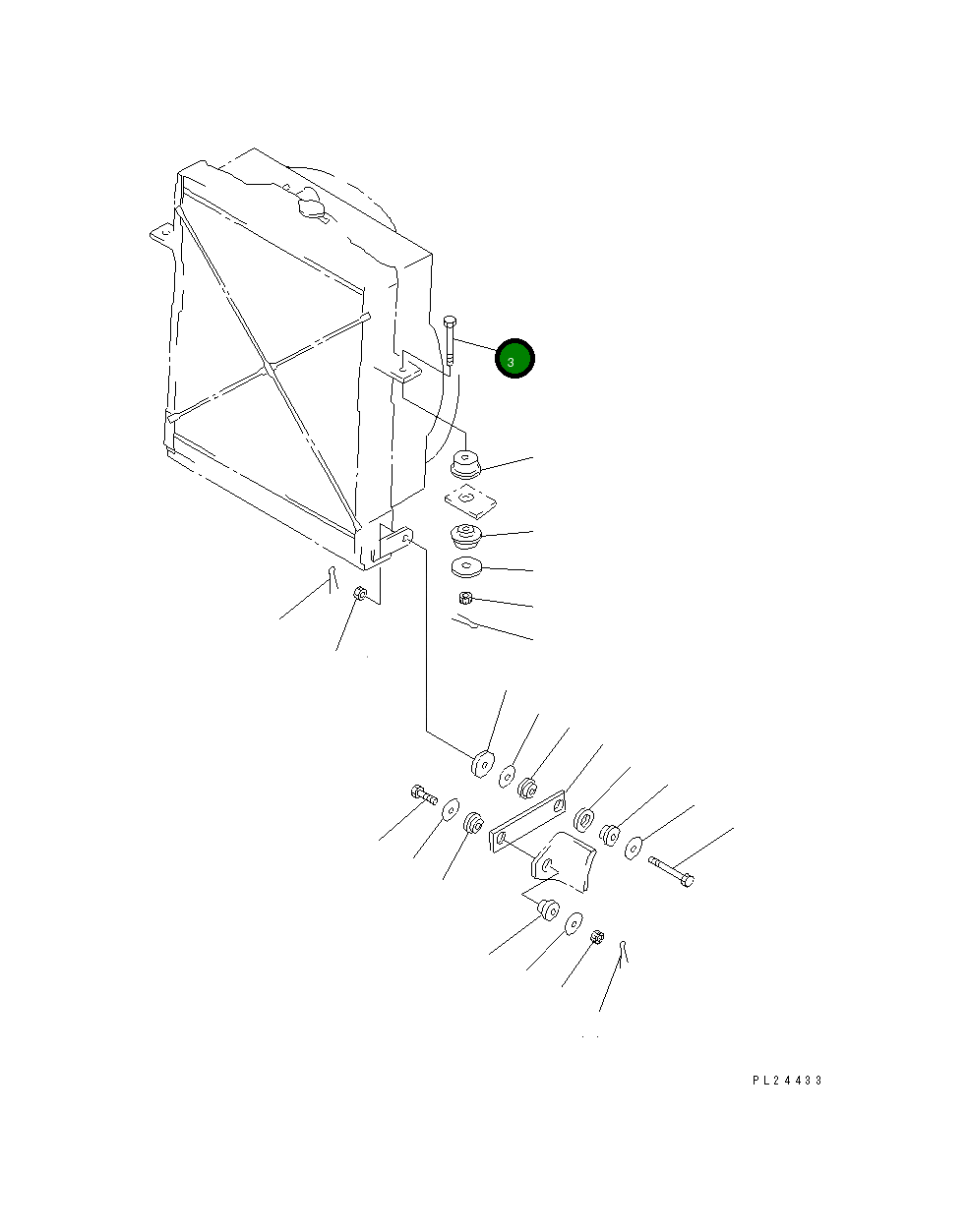 3

PL24433