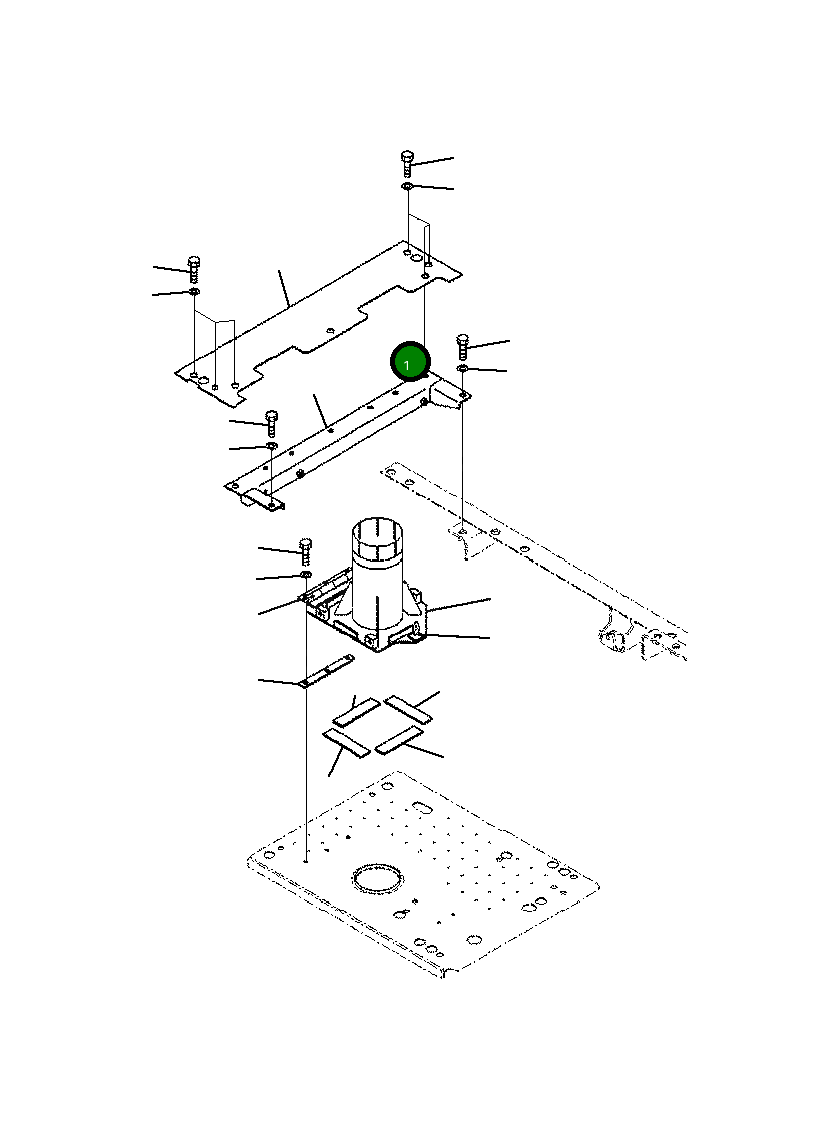 1