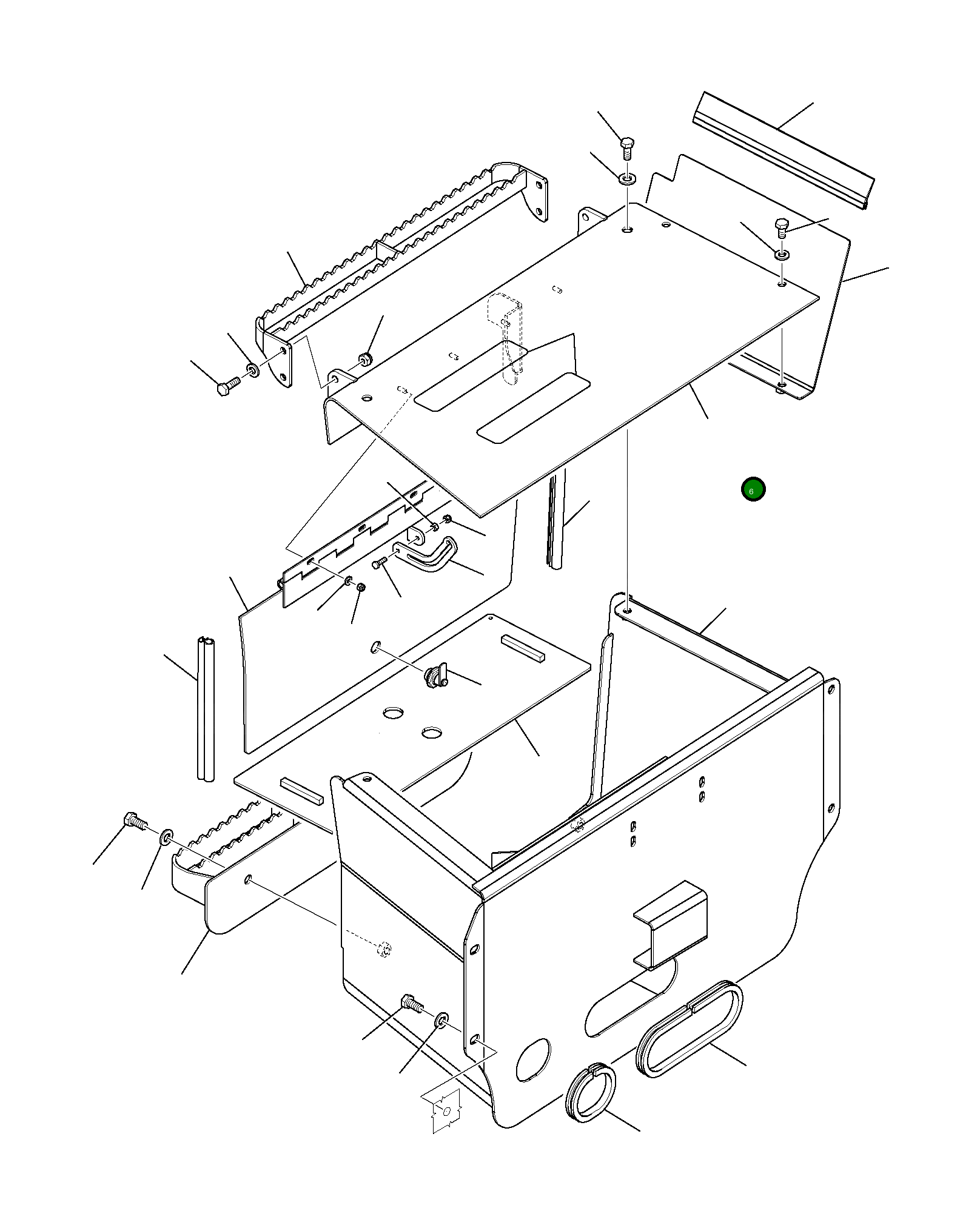 6