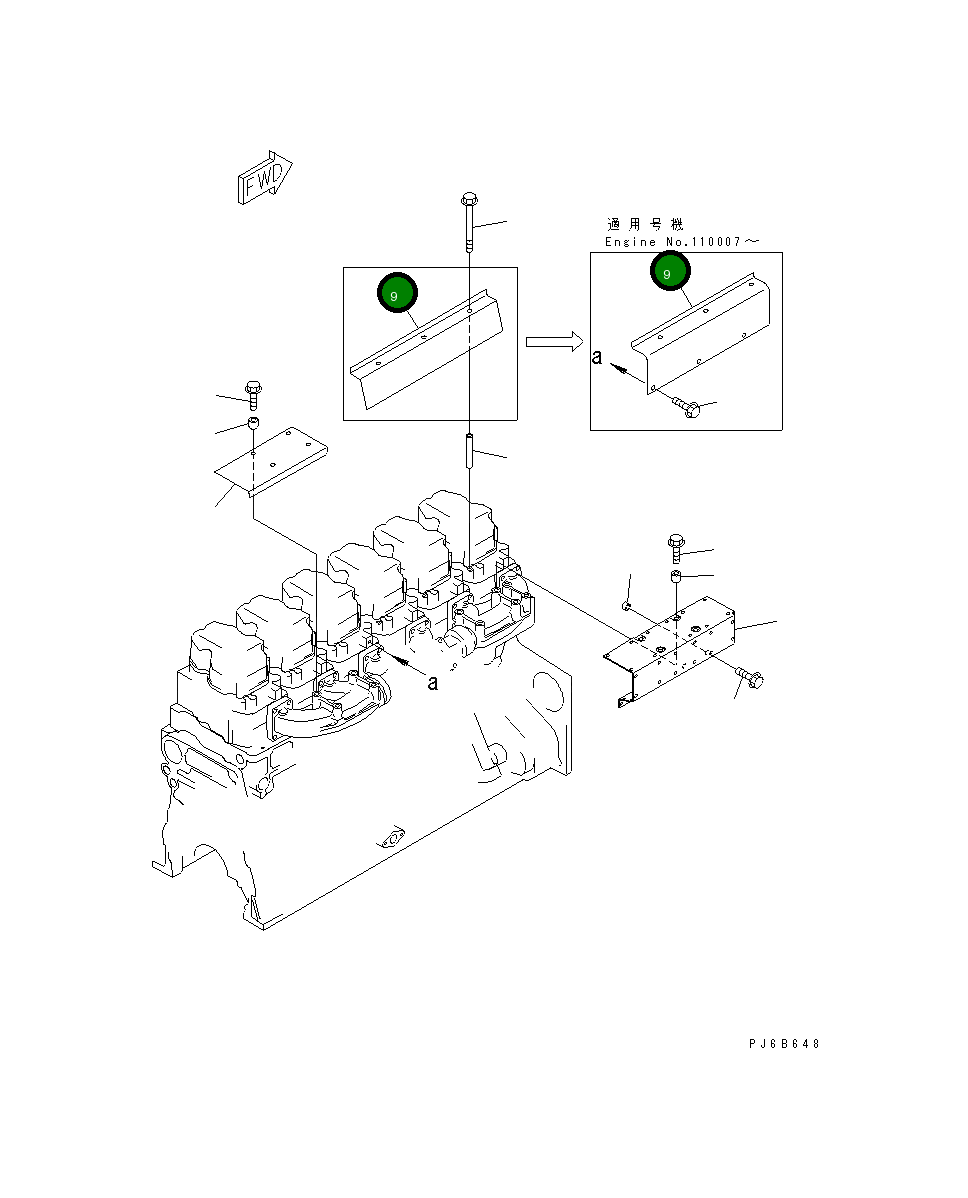 FWD

適用号機
Engine No.110007～

9

9

a

a

PJ6B648