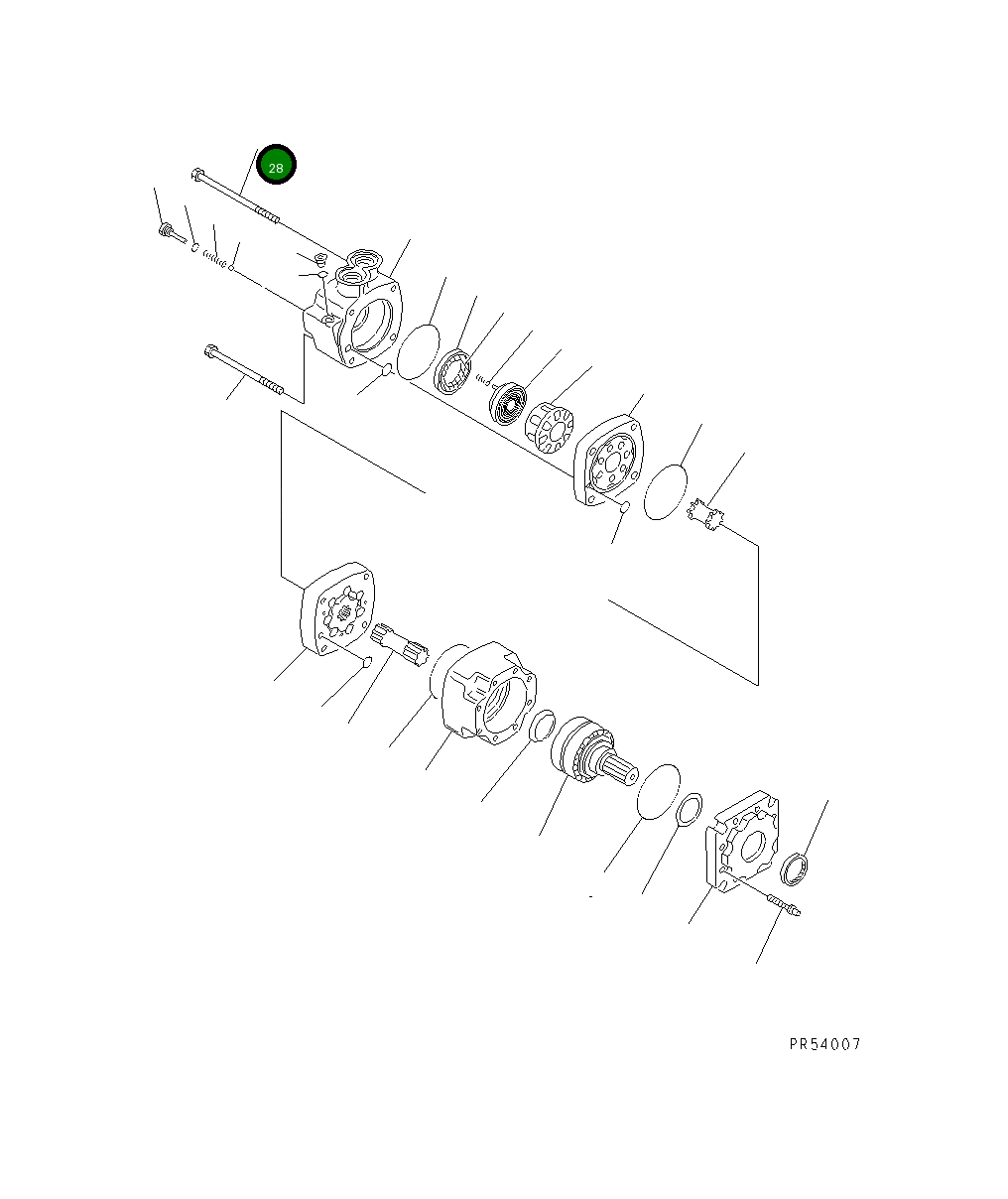 28

PR54007