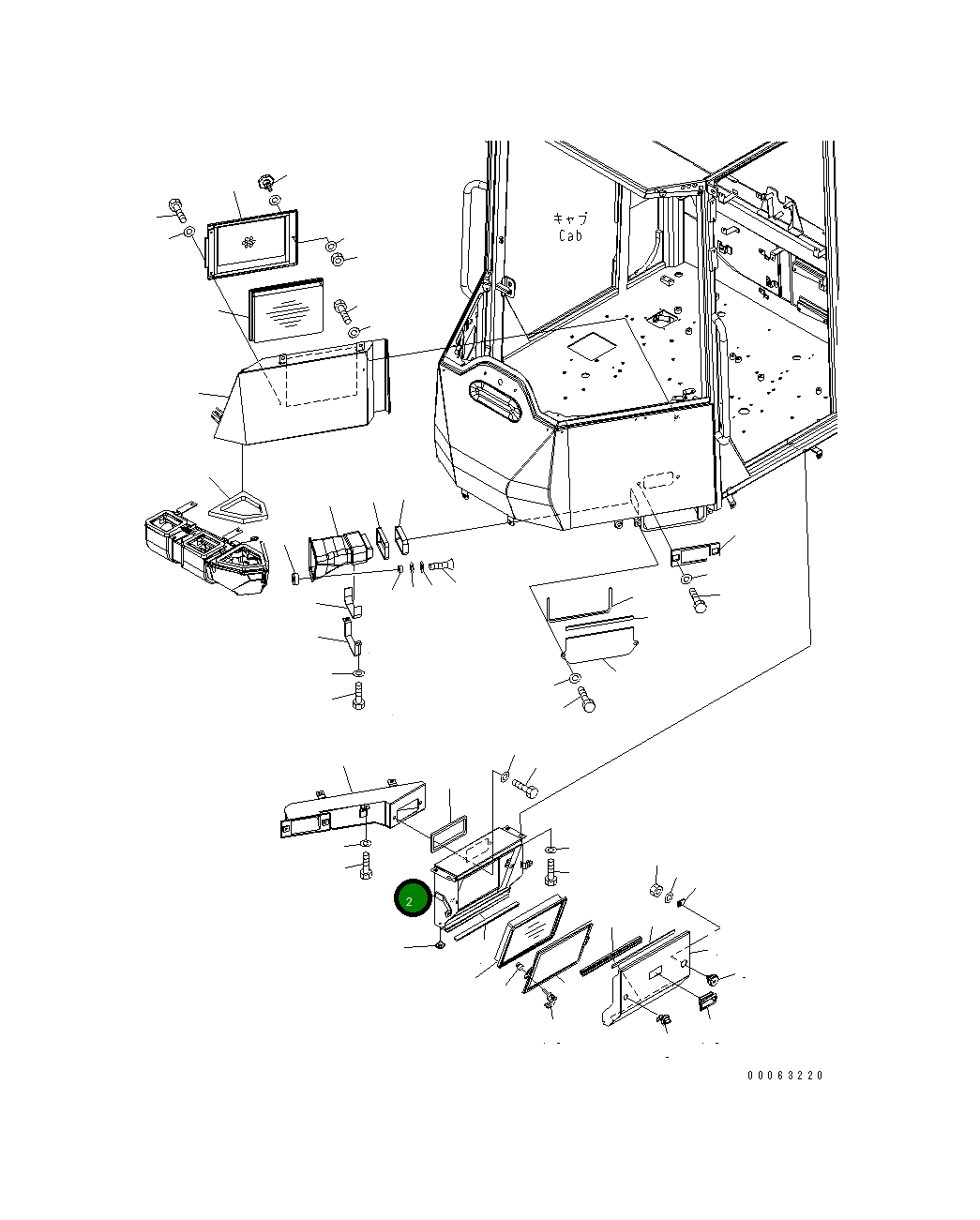 キャブ
Cab

2

00063220