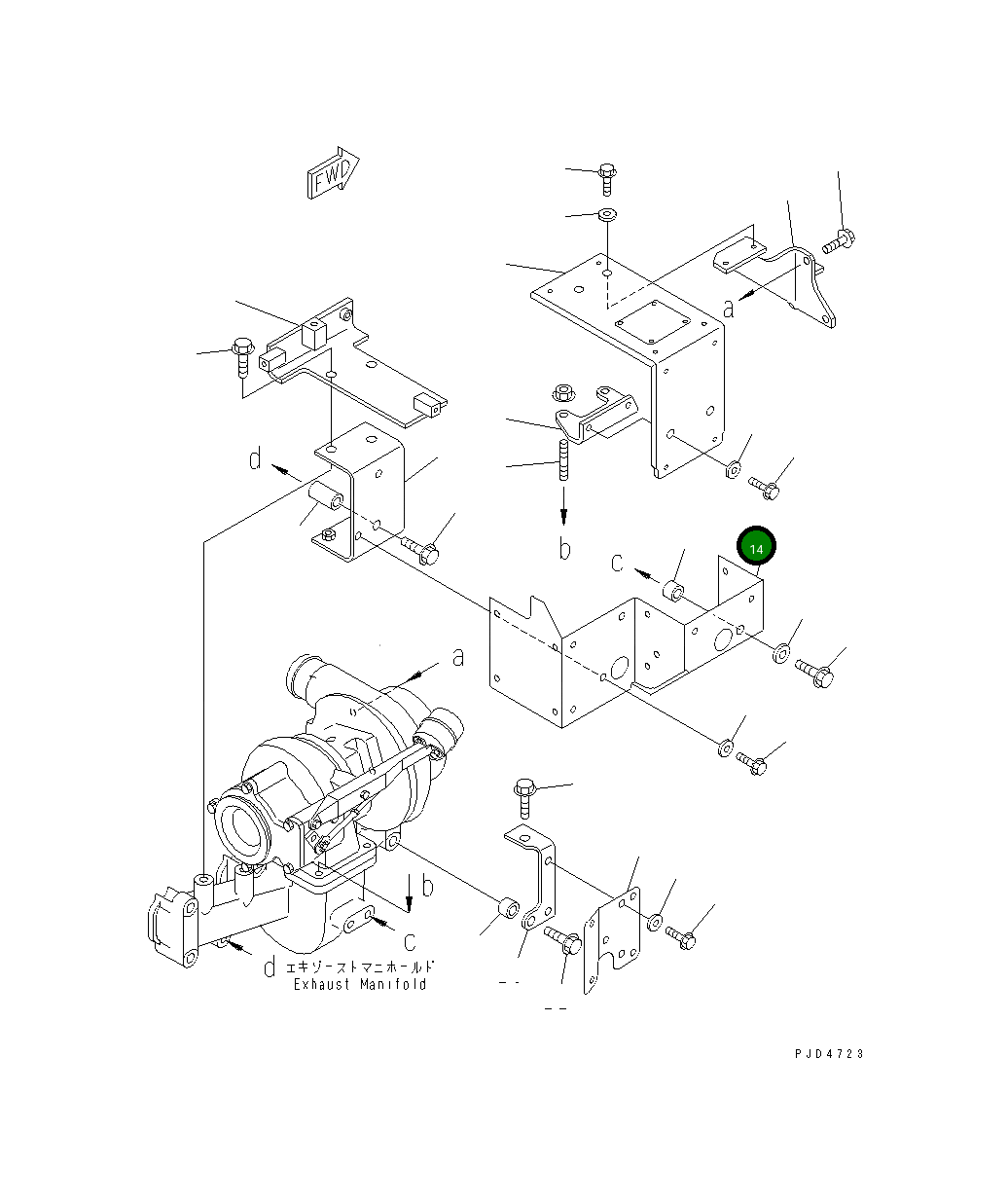 FWD

a

d

b

c

14

a

b

c

d エキゾーストマニホールド
Exhaust Manifold

PJD4723