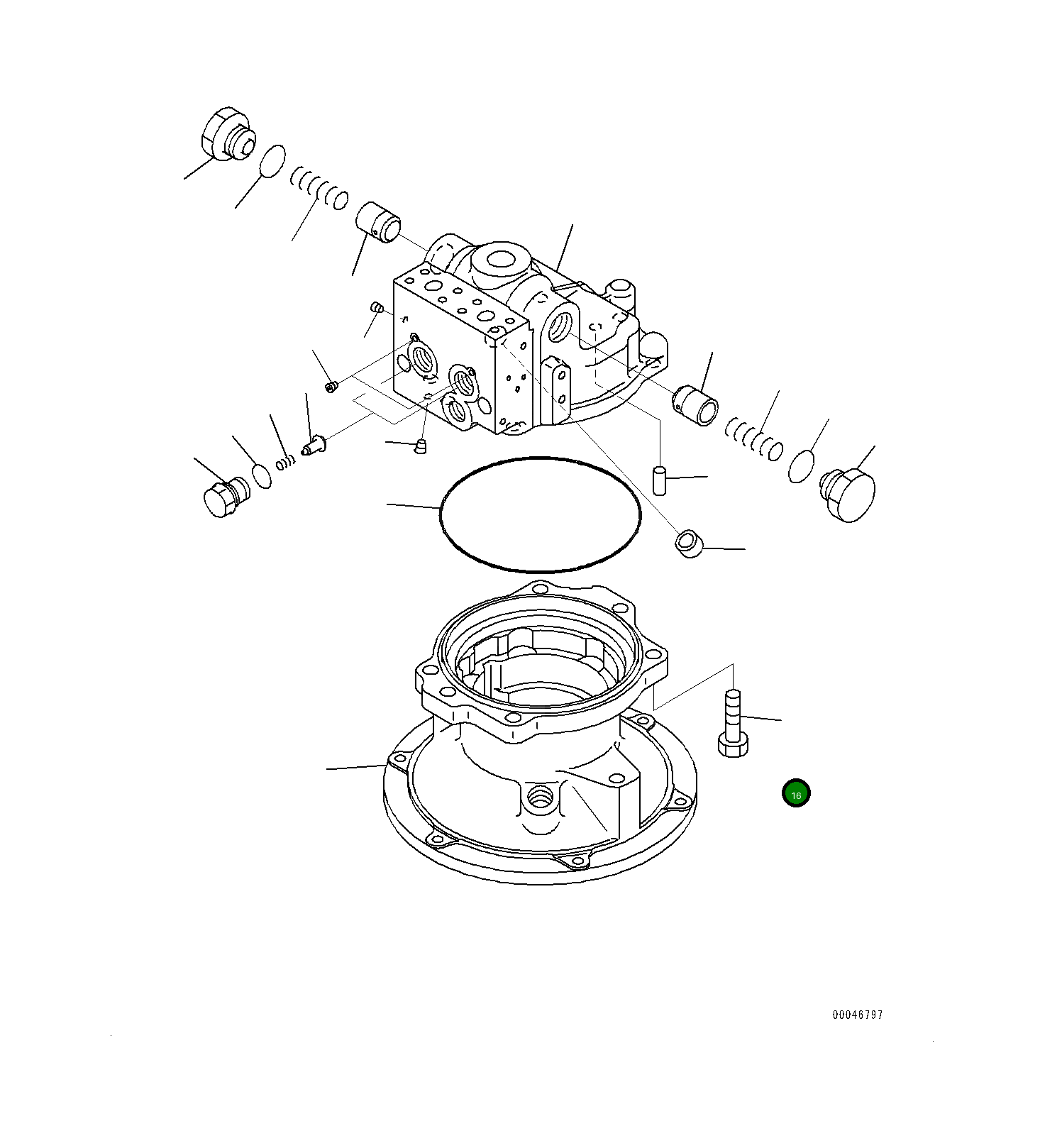 16

00046797