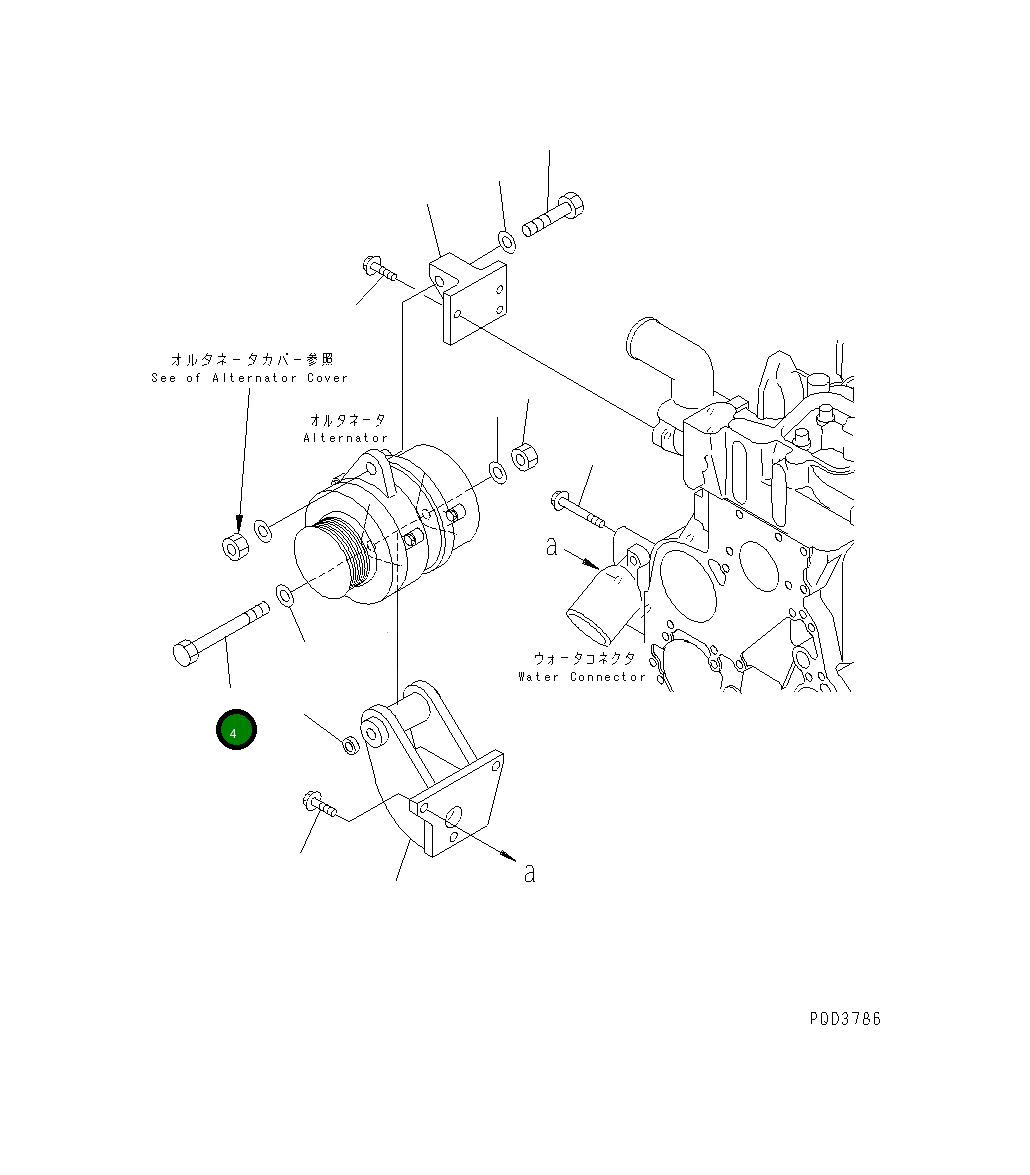 オルタネータカバー参照
See of Alternator Cover

オルタネータ
Alternator

a

ウォータコネクタ
Water Connector

4

a

PDD3786