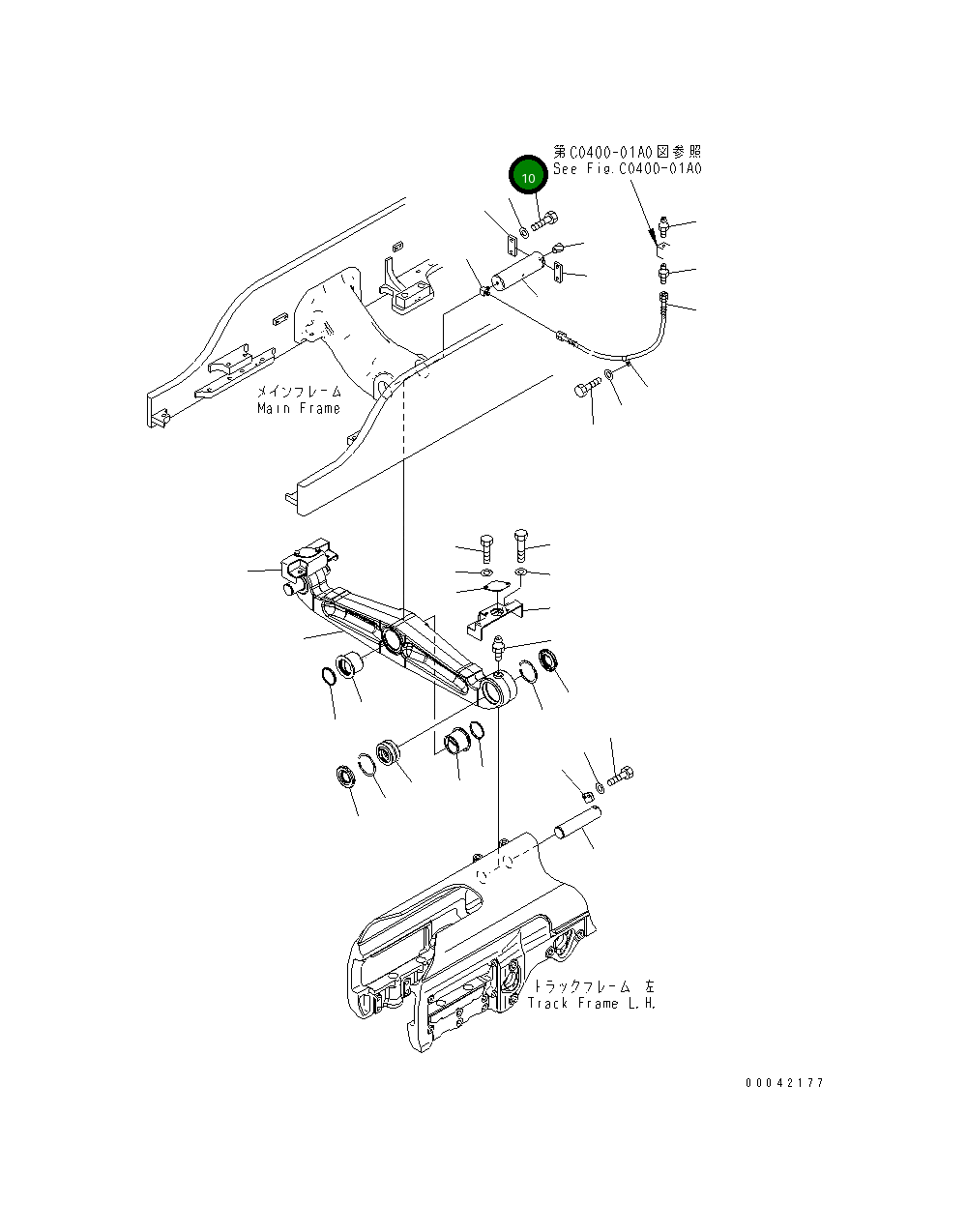 第C0400-01A0図参照
See Fig.C0400-01A0

10

メインフレーム
Main Frame

トラックフレーム 左
Track Frame L.H.

00042177