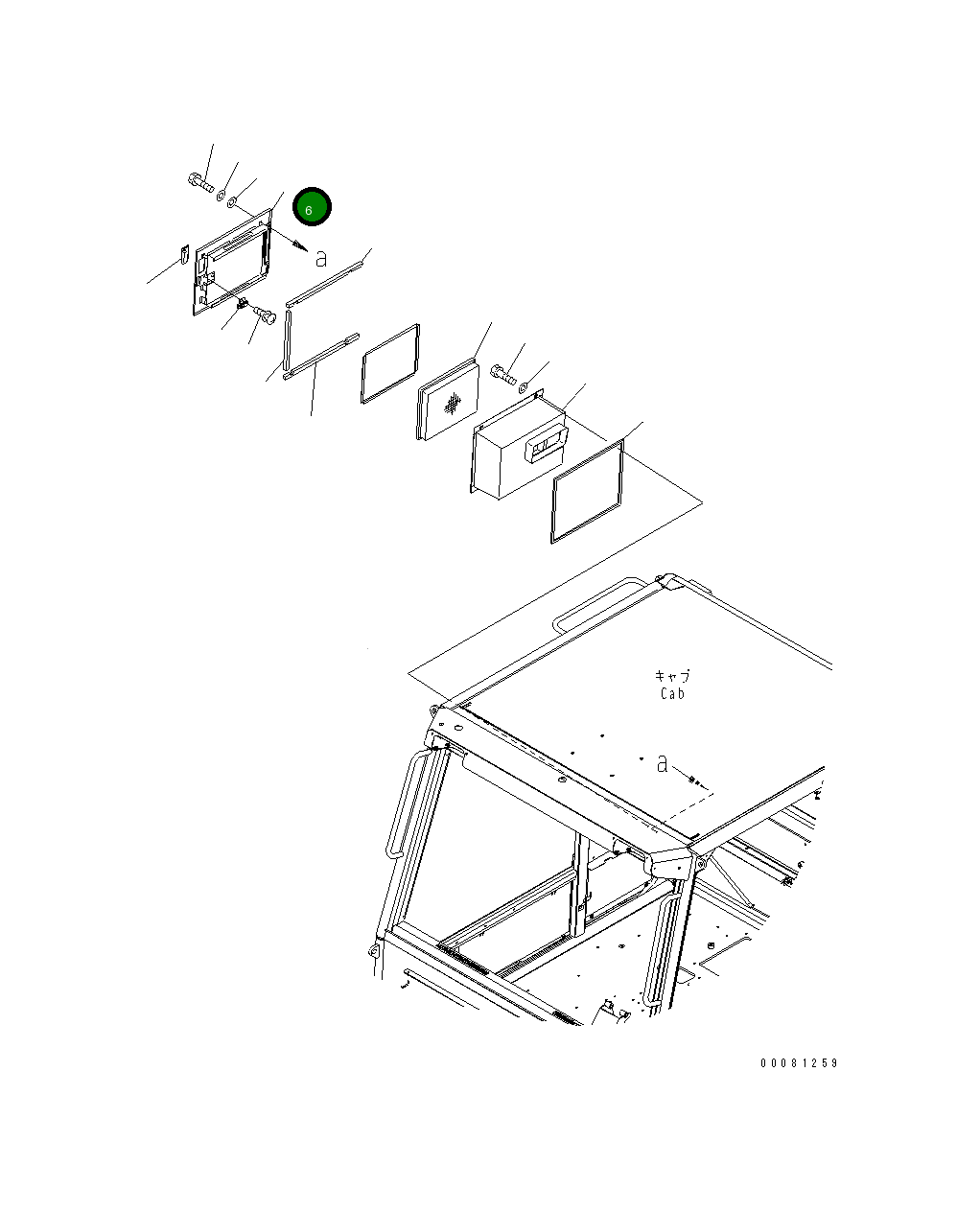 6

a

キャブ
Cab

a

00081259