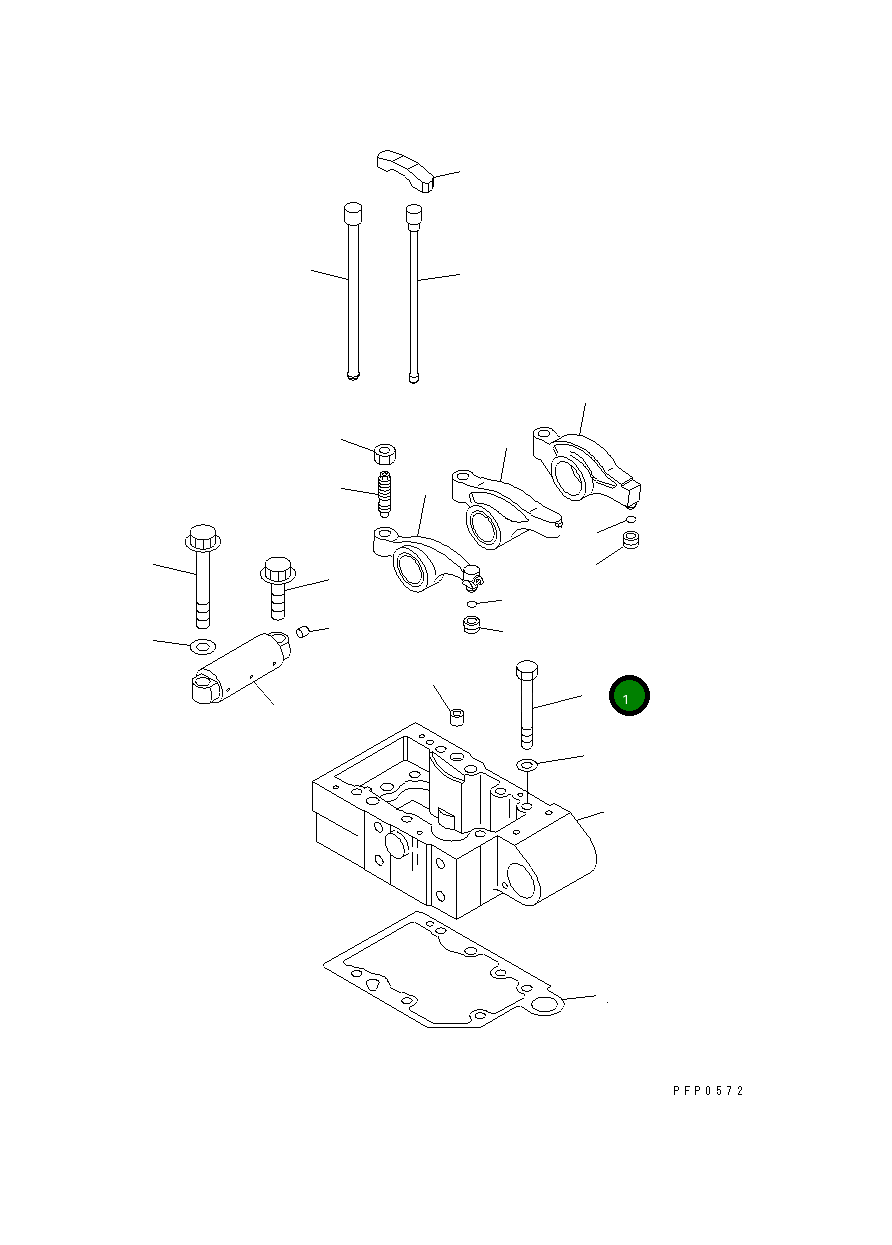 1

PFP0572