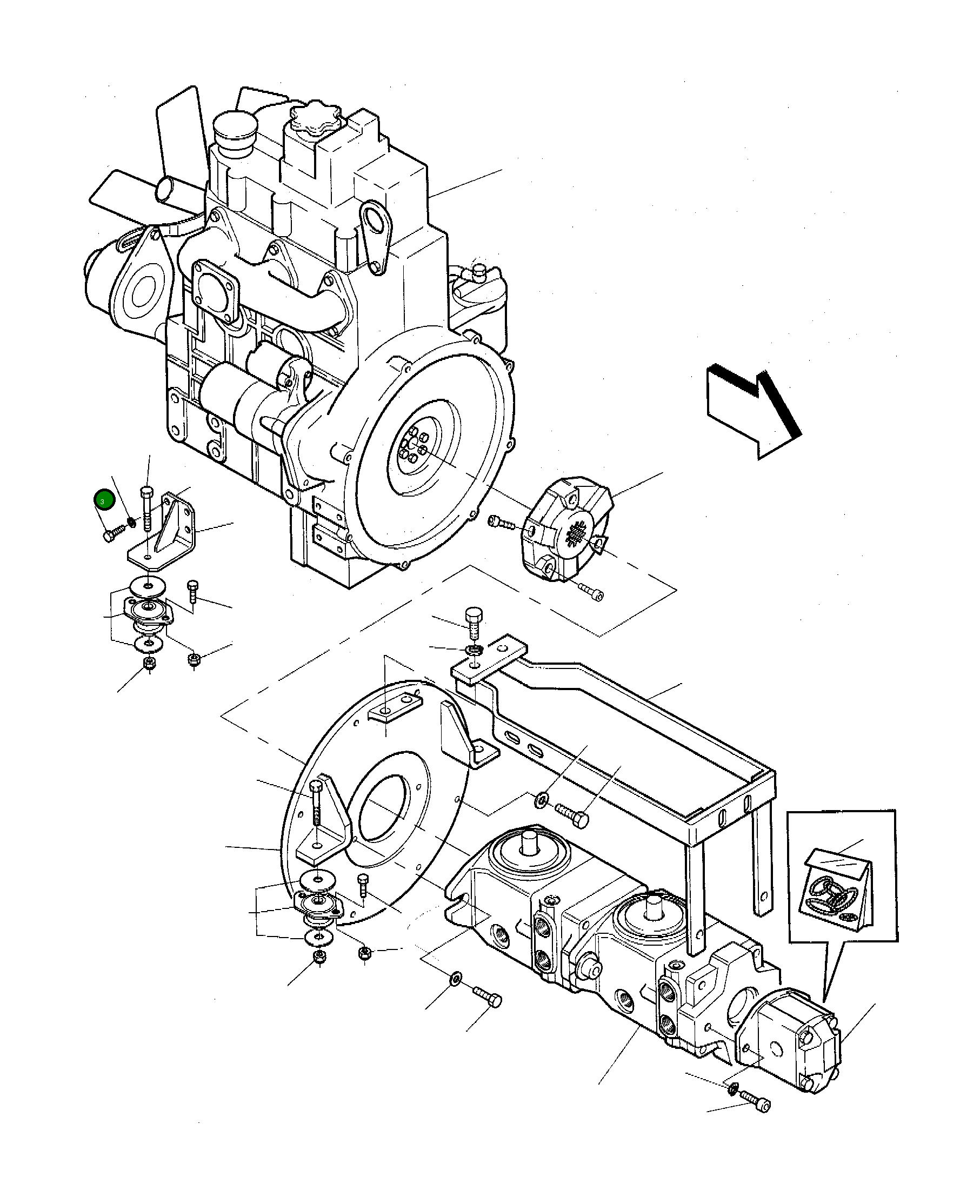 3