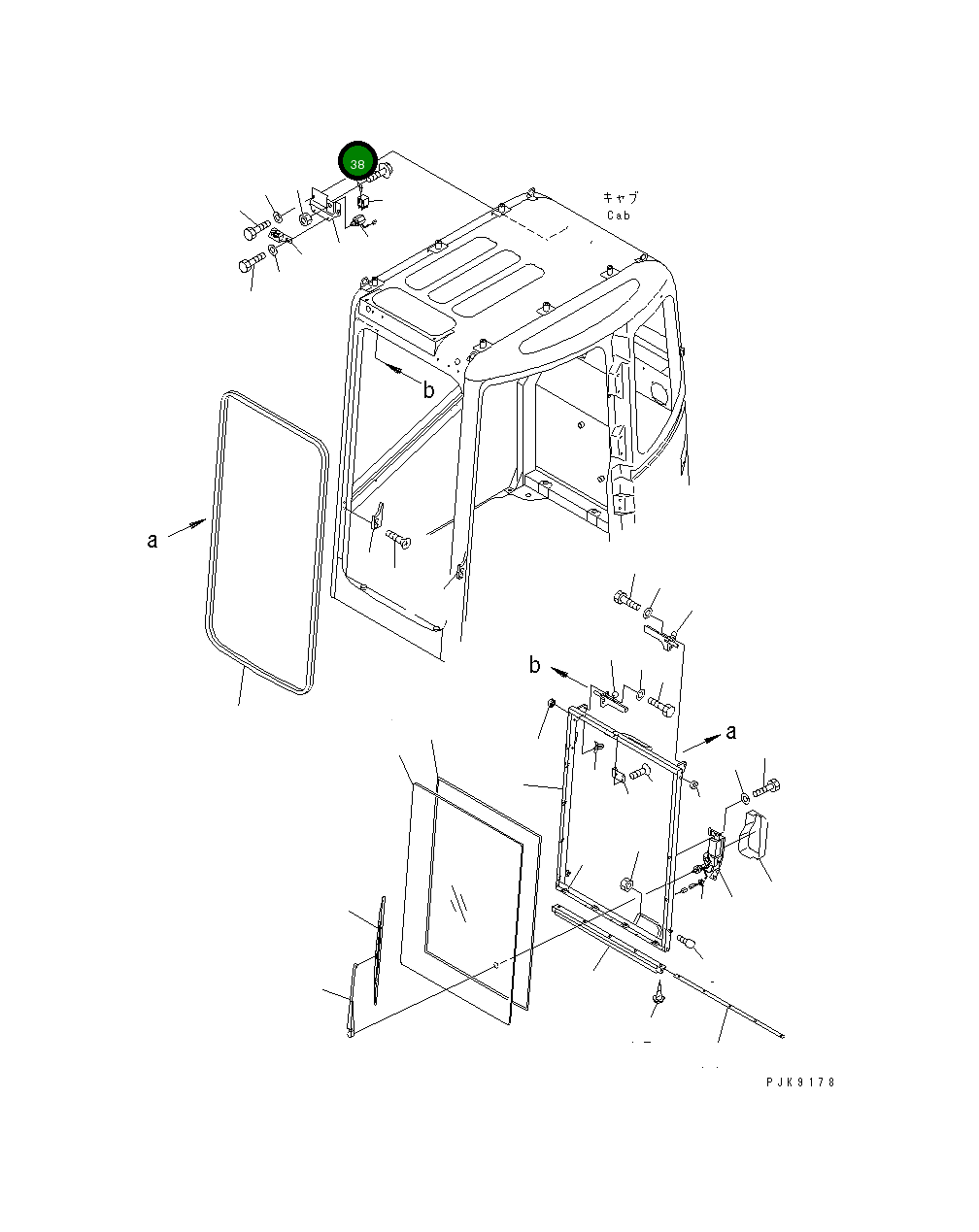 38

キャブ
Cab

b

a

b

a

PJK9178