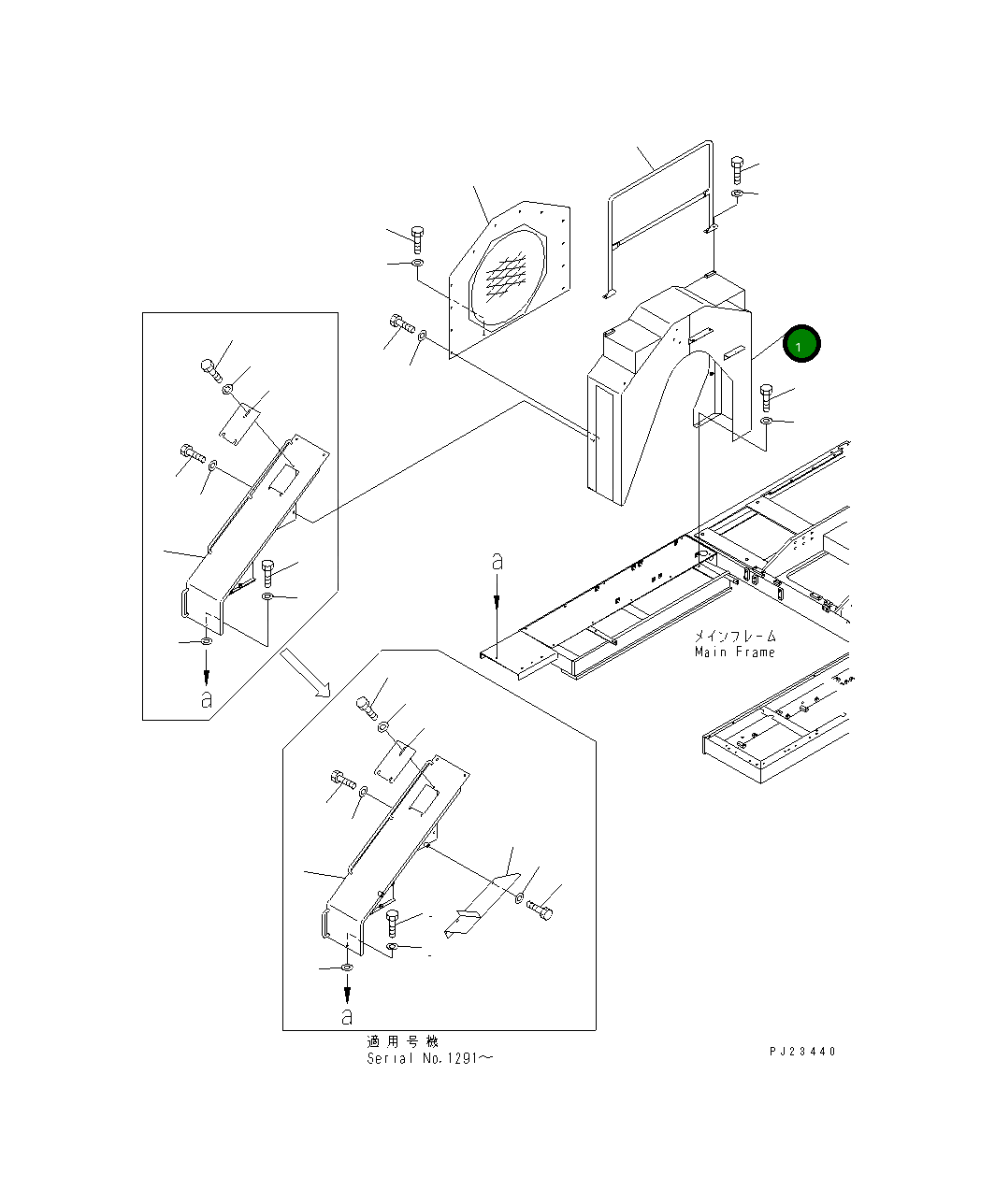 1

a

メインフレーム
Main Frame

a

a

適用号機
Serial No.1291～

PJ23440