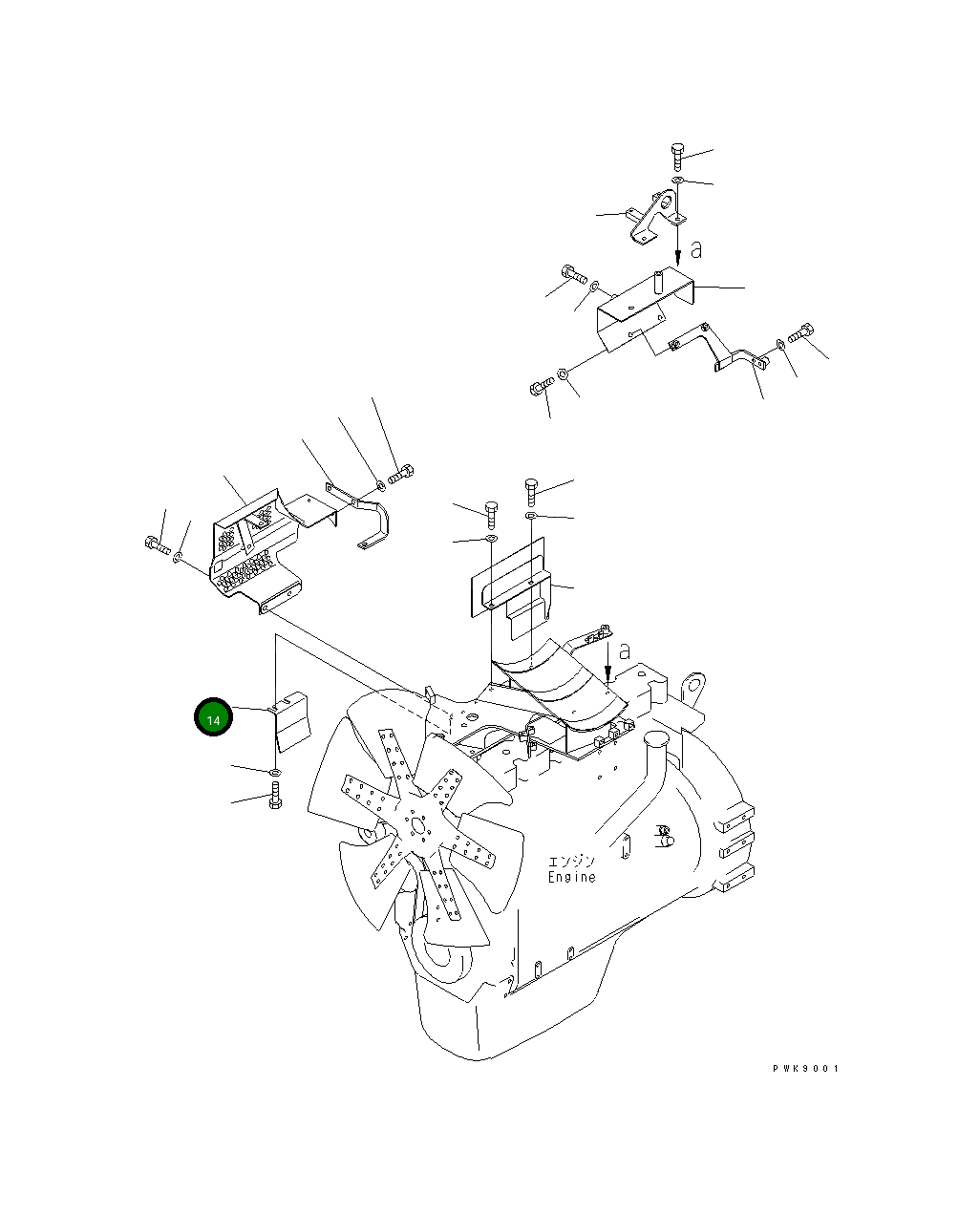 a

a

14

エンジン
Engine

PWK9001