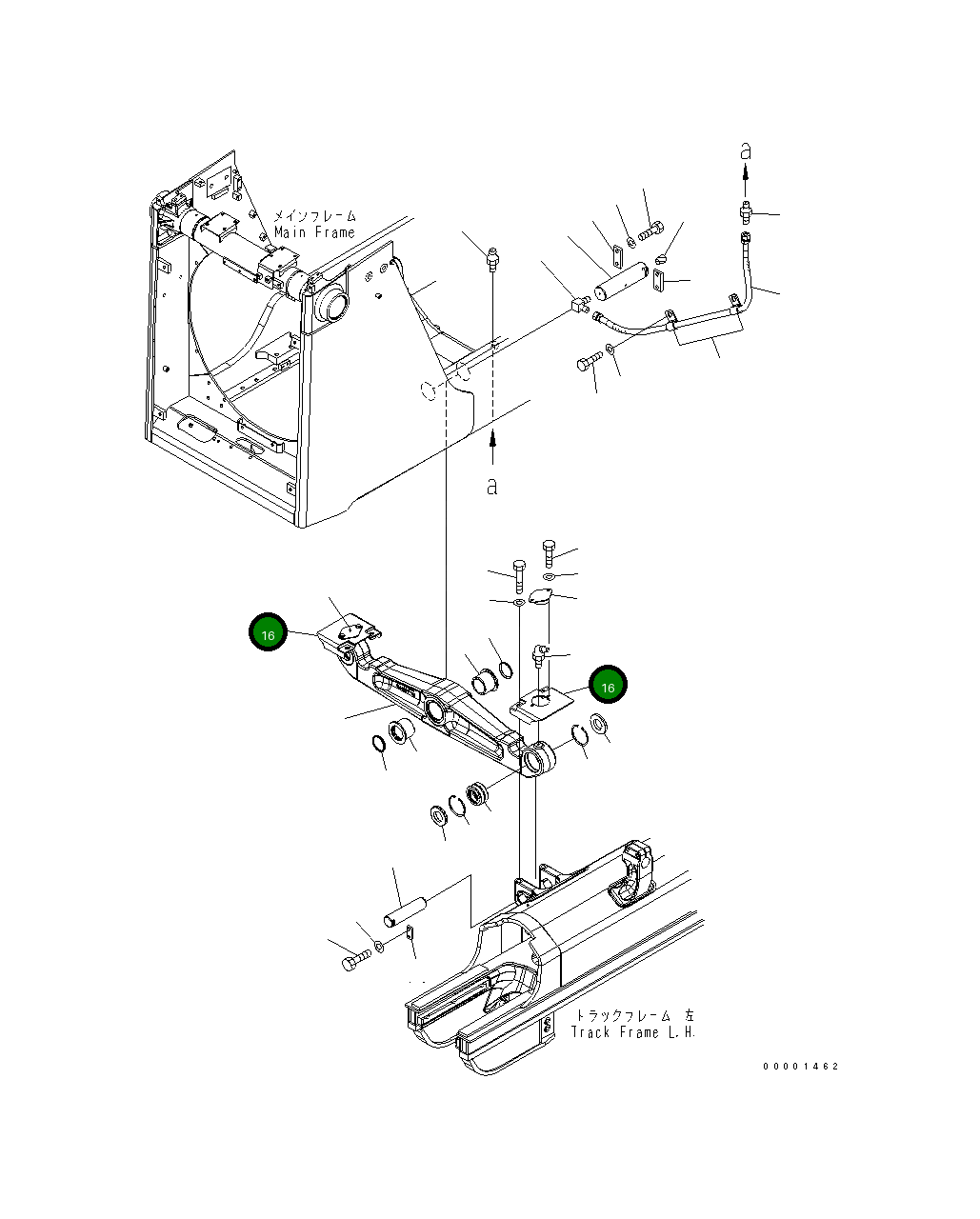 メインフレーム
Main Frame

a

a

16

16

トラックフレーム 左
Track Frame L.H.

00001462