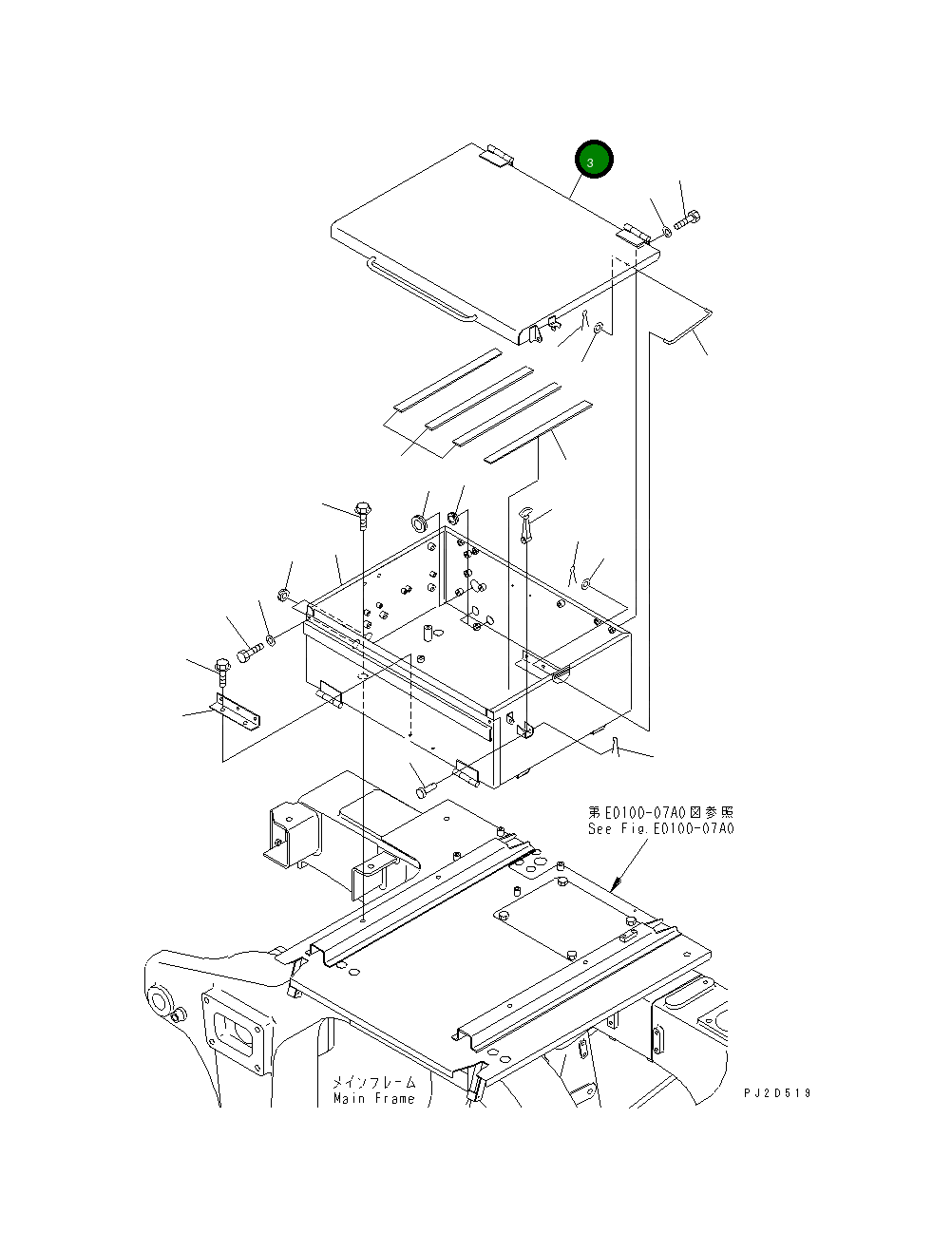 3

第E0100-07A0図参照
See Fig.E0100-07A0

メインフレーム
Main Frame

PJ2D519