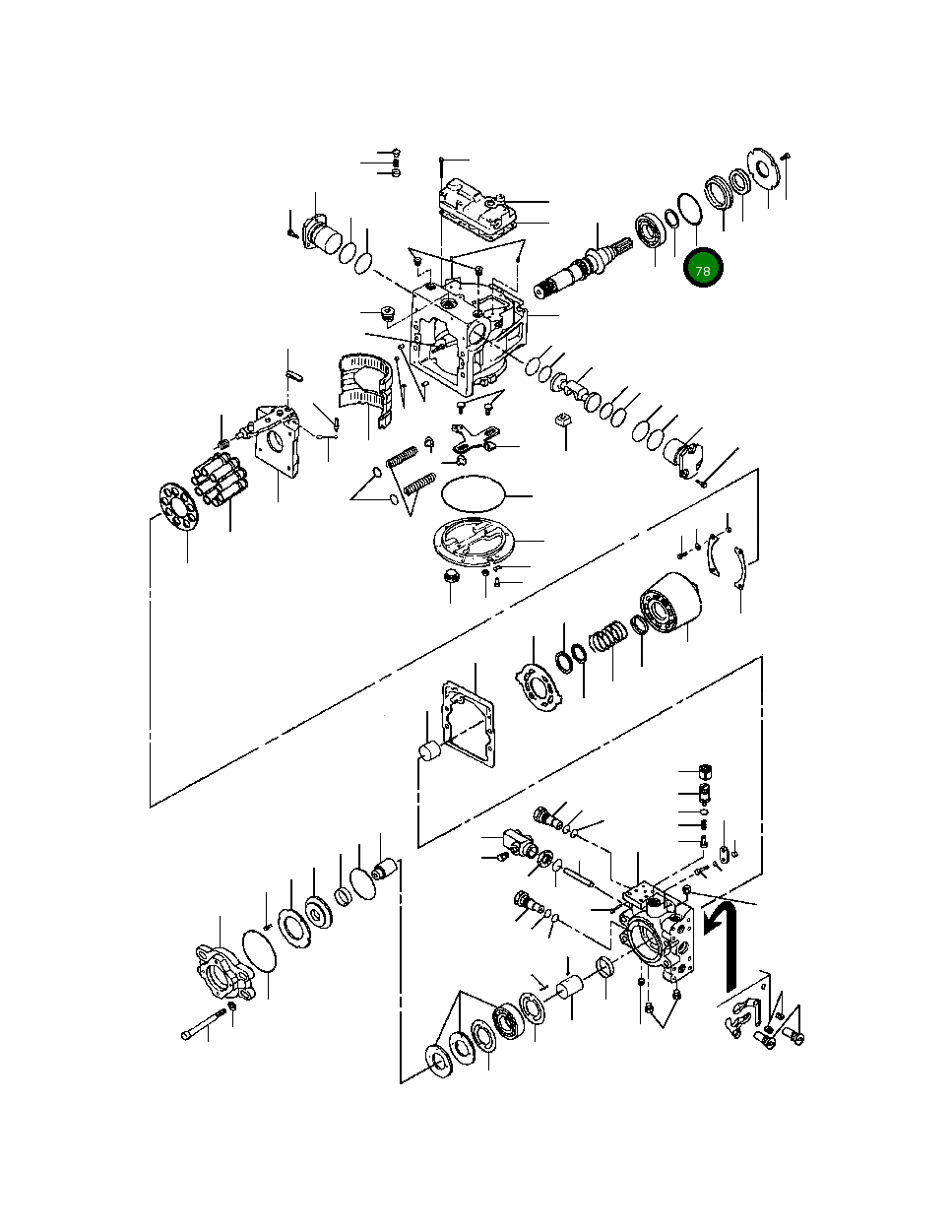 78