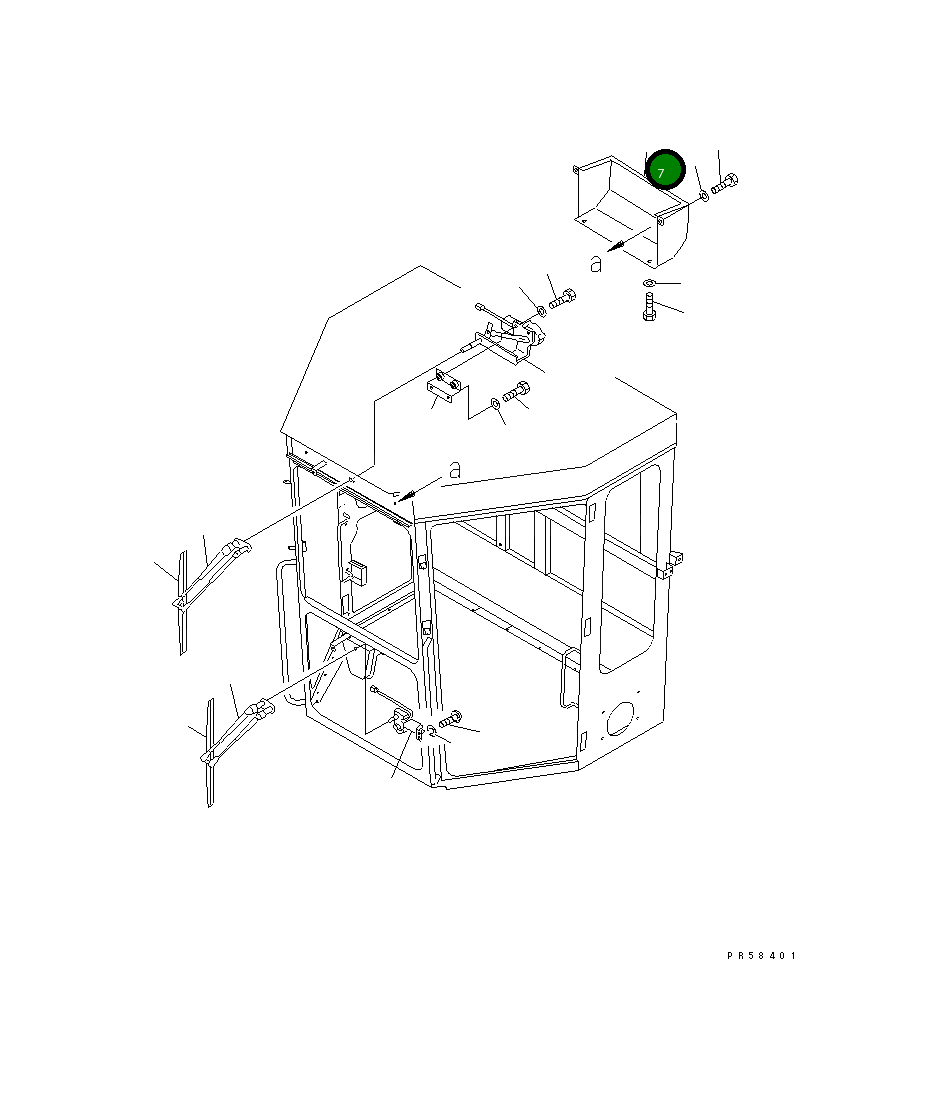 7

a

a

PR58401