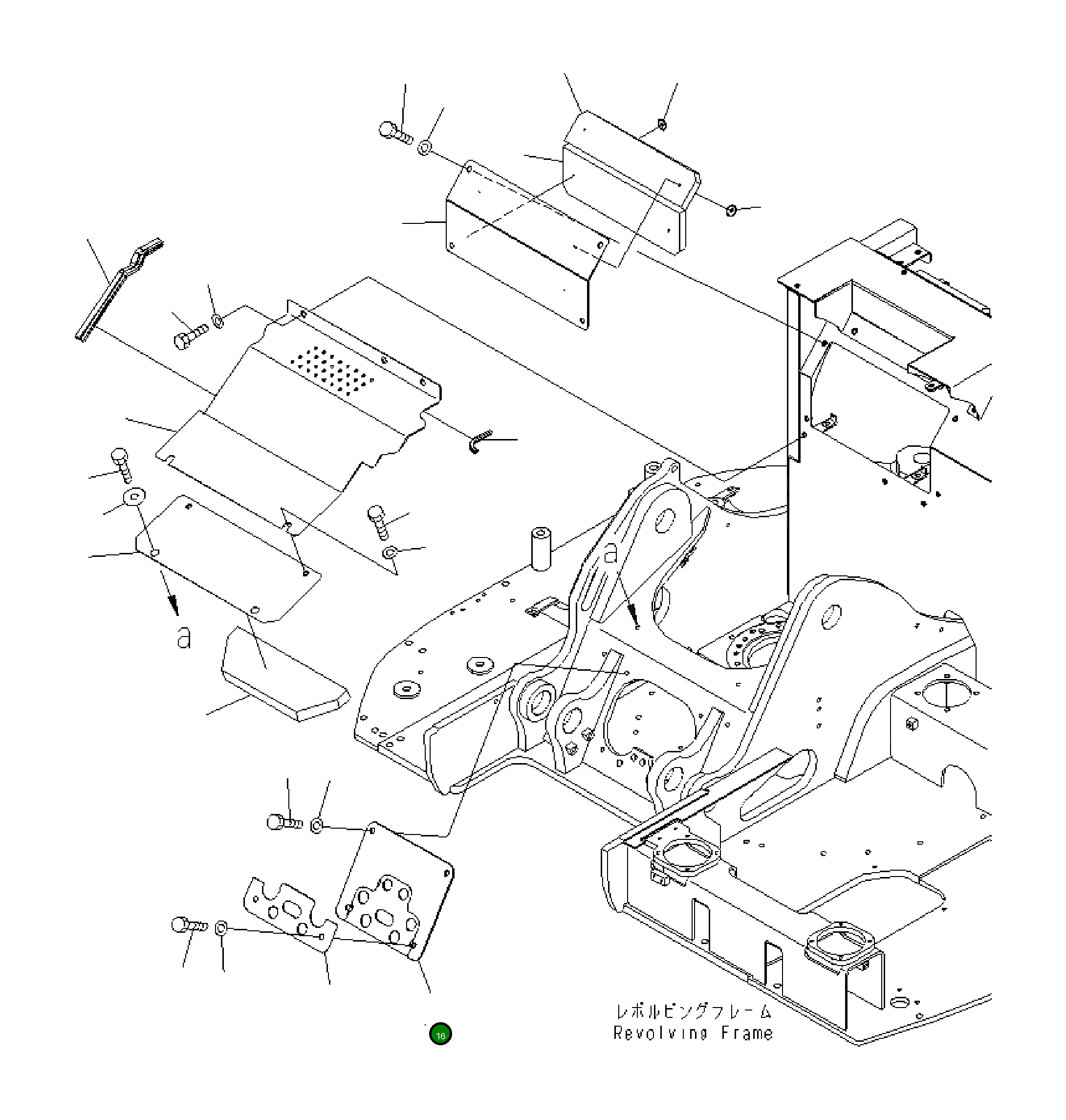 a

a

16

レボルビングフレーム
Revolving Frame