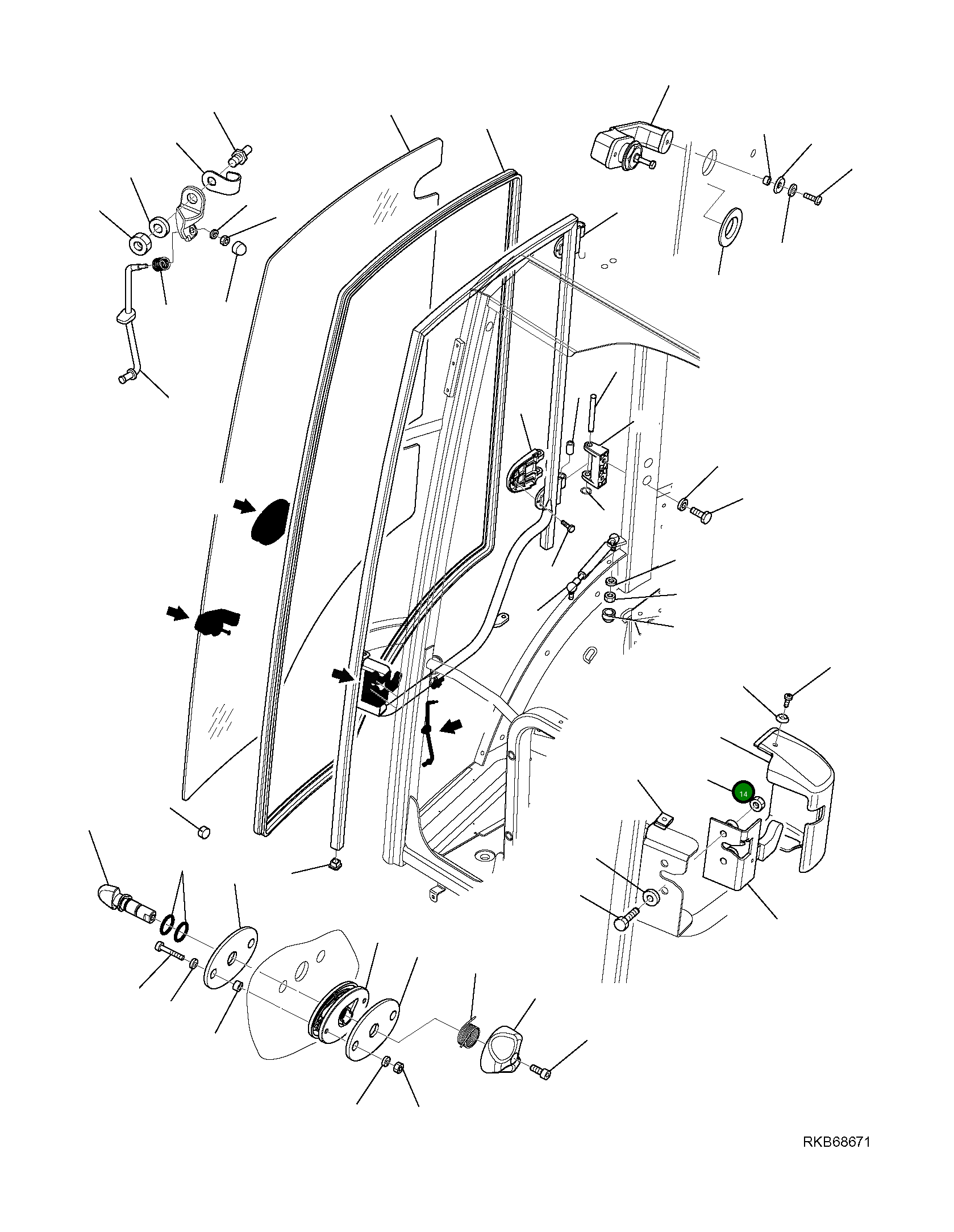 14

RKB68671