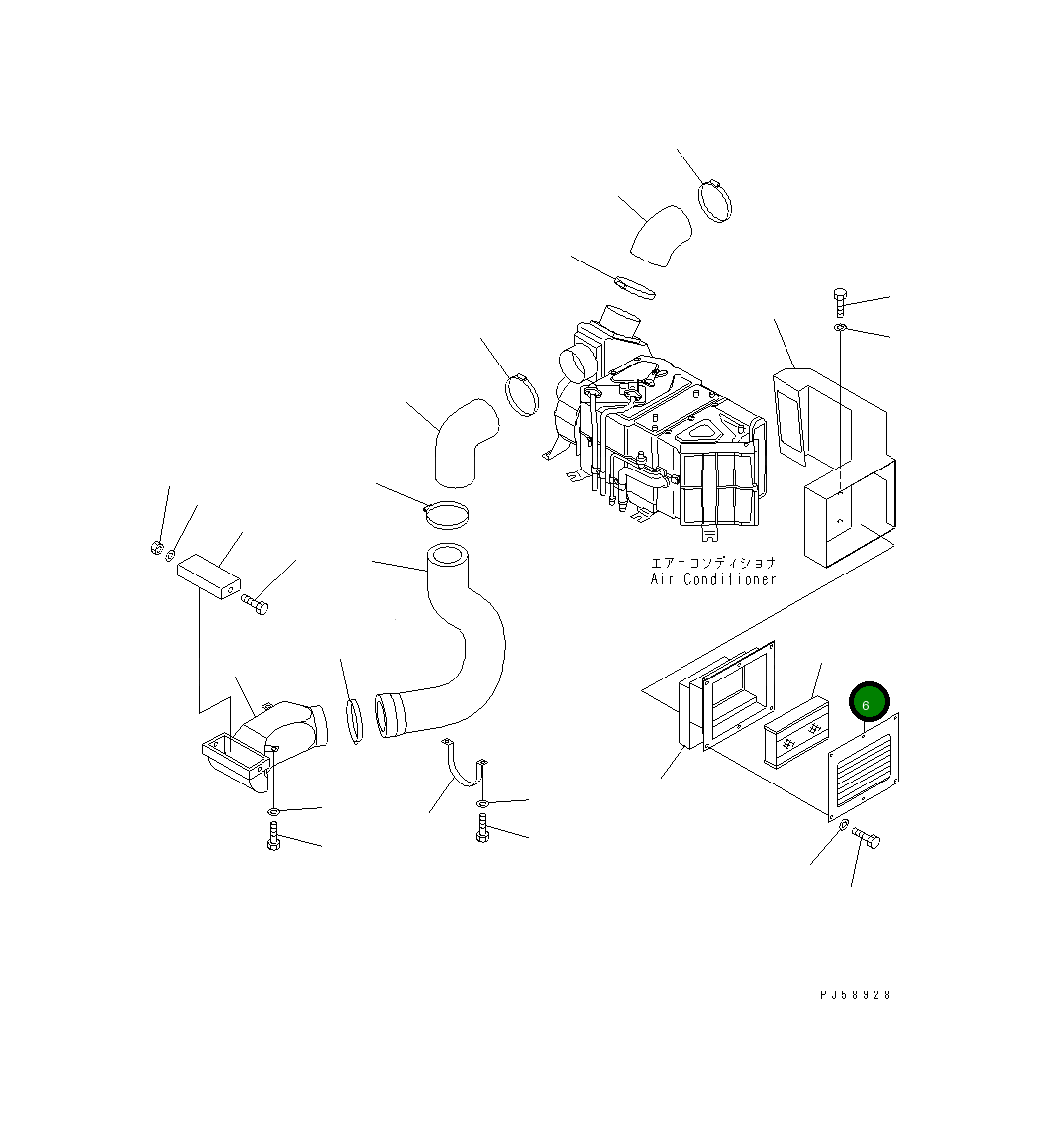 エアーコンディショナ
Air Conditioner

6

PJ58928