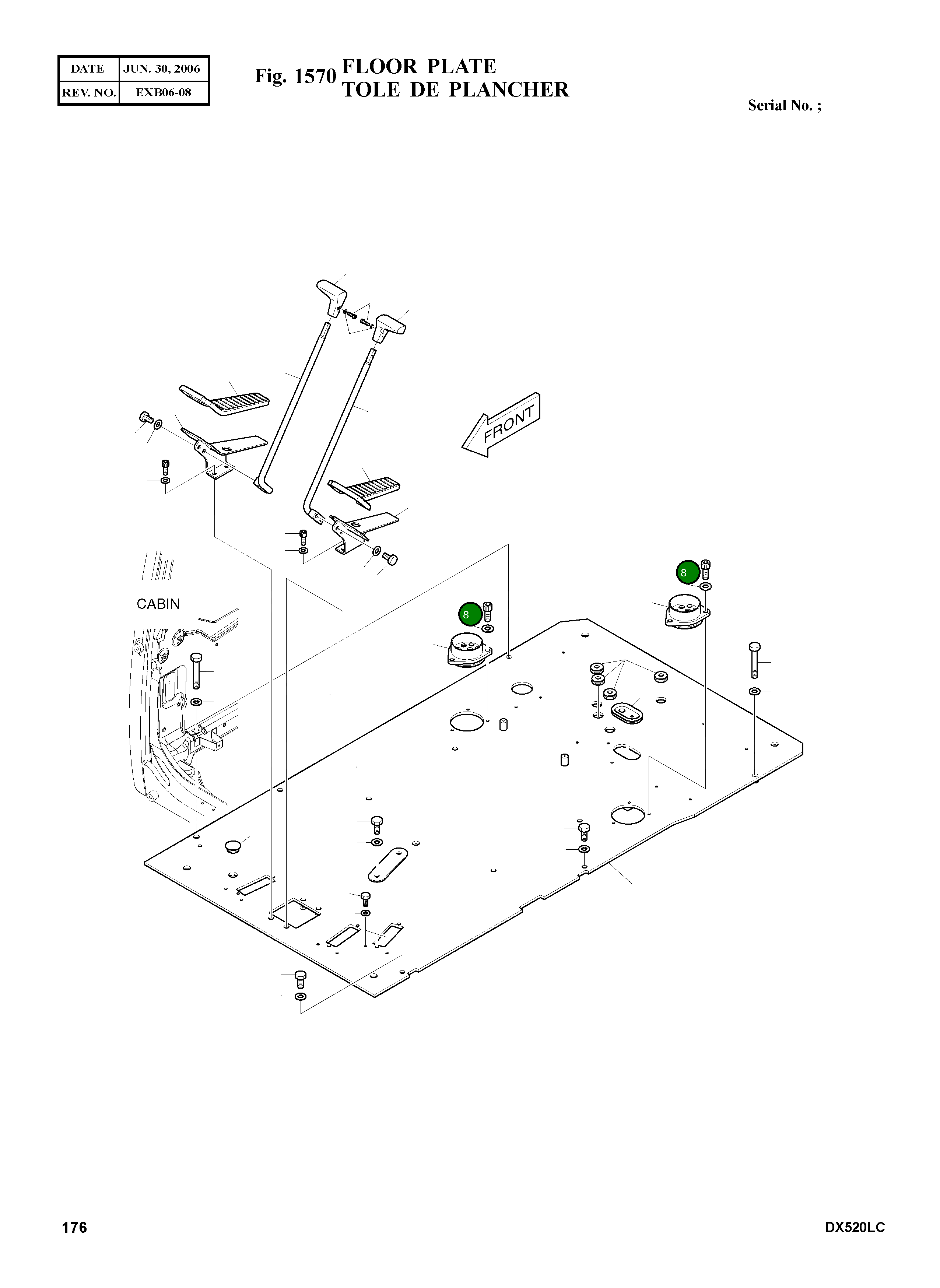 | DATE | JUN. 30, 2006 |
|---|---|
| REV. NO. | EXB06-08 |

Fig. 1570 FLOOR PLATE
TOLE DE PLANCHER

Serial No. ;

FRONT

CABIN

8

8

176

DX520LC