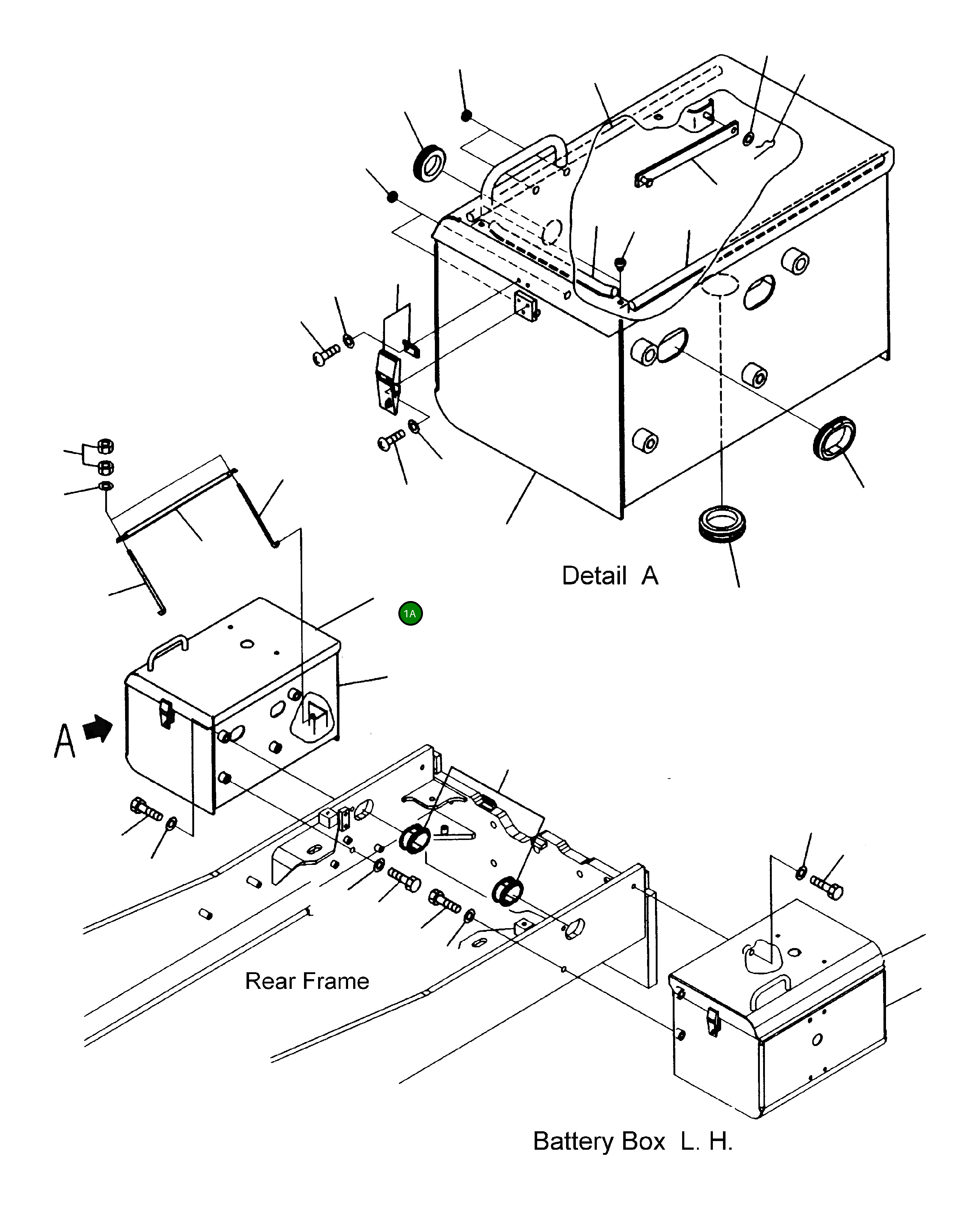 Detail A

1A

A

Rear Frame

Battery Box L. H.