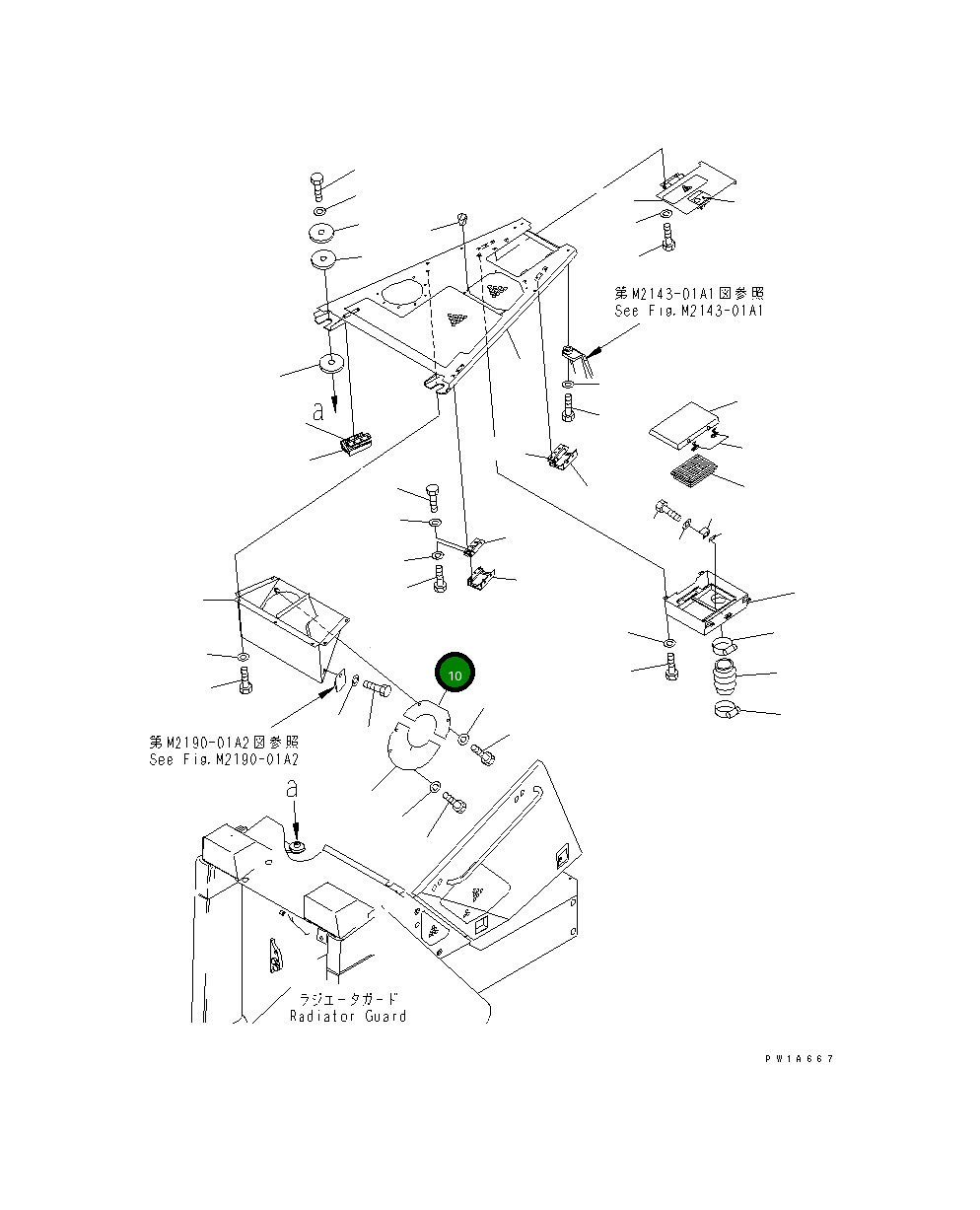 第M2143-01A1図参照
See Fig.M2143-01A1

a

10

第M2190-01A2図参照
See Fig.M2190-01A2

a

ラジエータガード
Radiator Guard

PW1A667