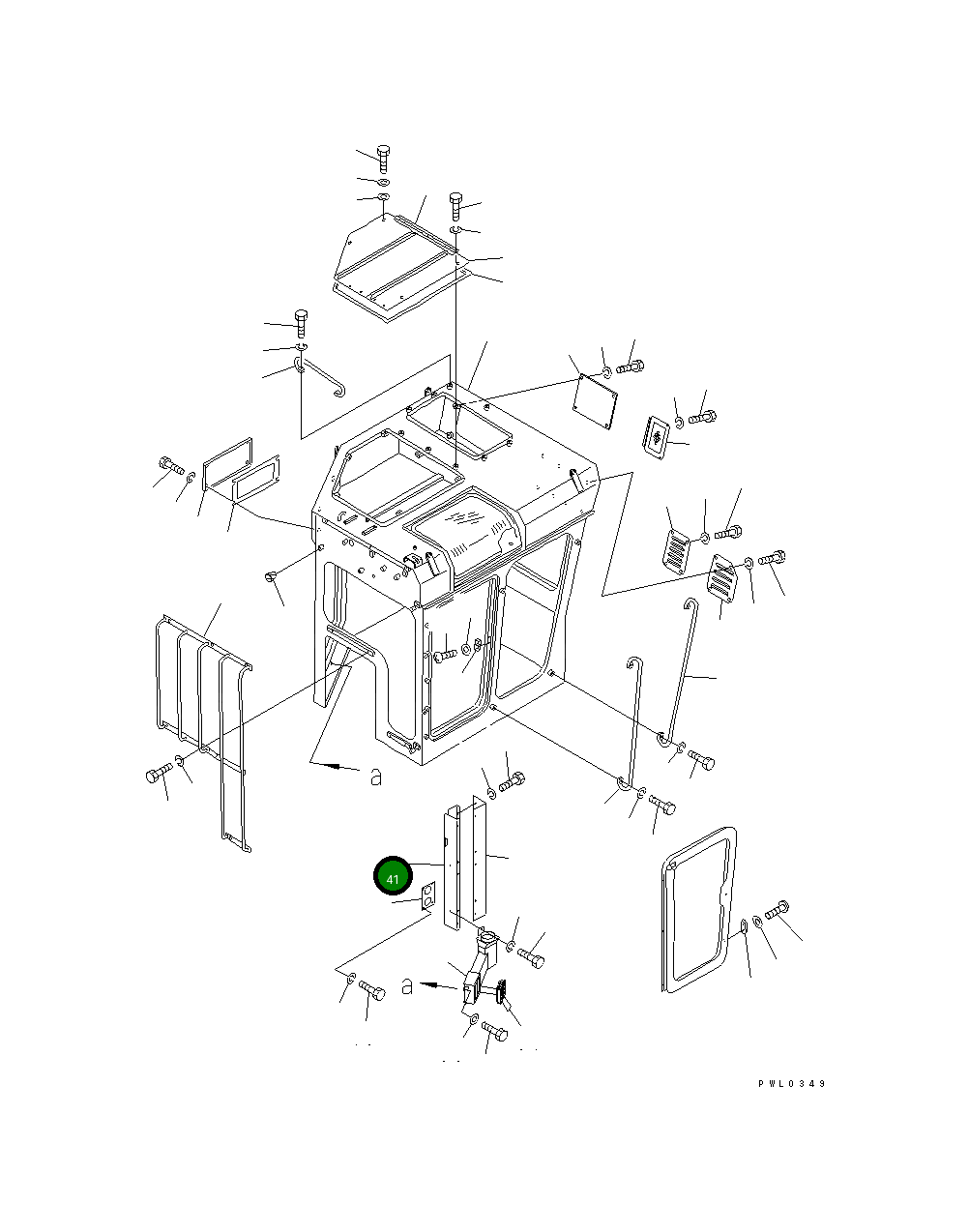 a

41

a

PWL0349