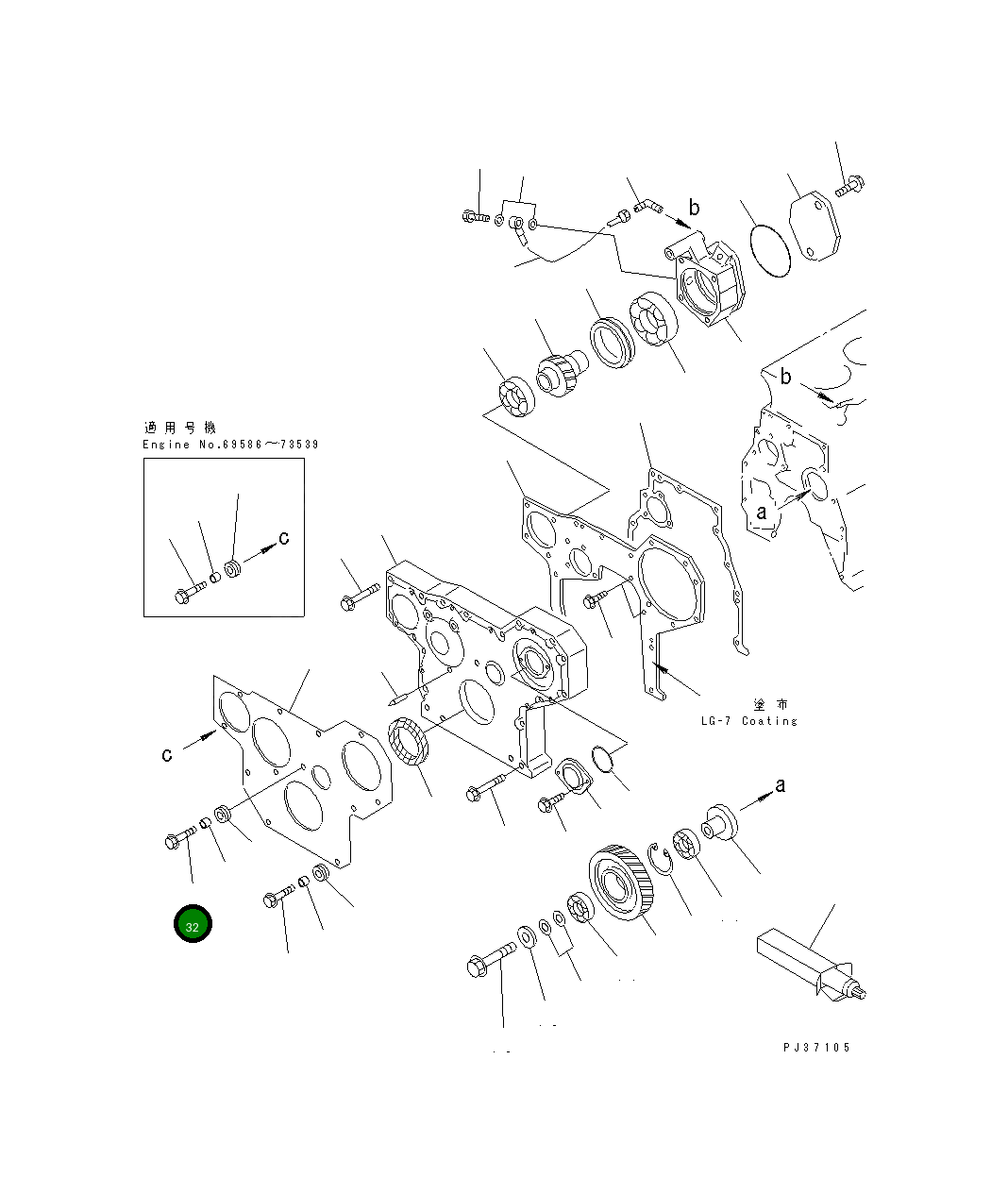 b

b

適用号機
Engine No.69586～73539

c

a

塗布
LG-7 Coating

c

a

32

PJ37105