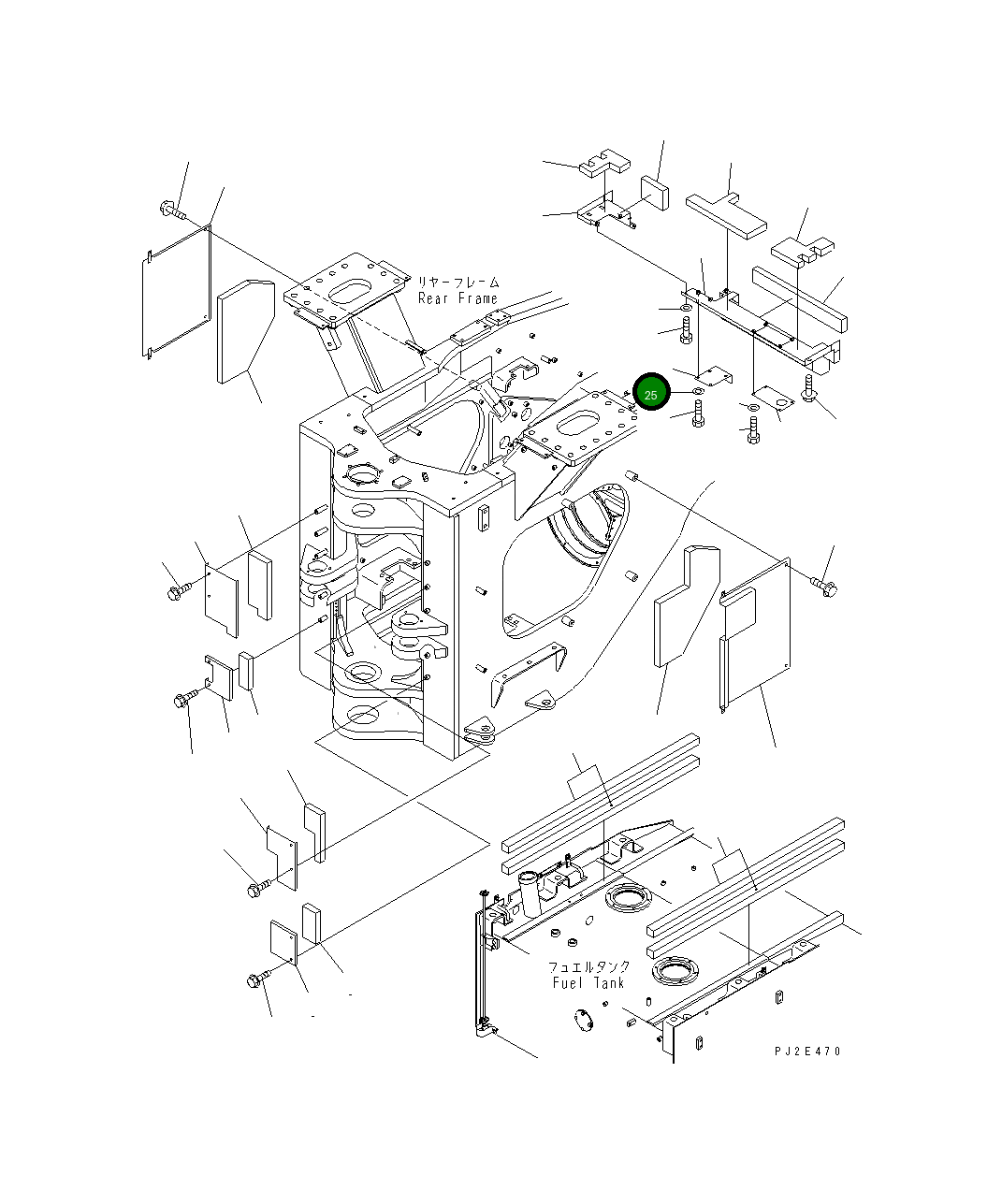 リヤーフレーム
Rear Frame

25

フュエルタンク
Fuel Tank

PJ2E470