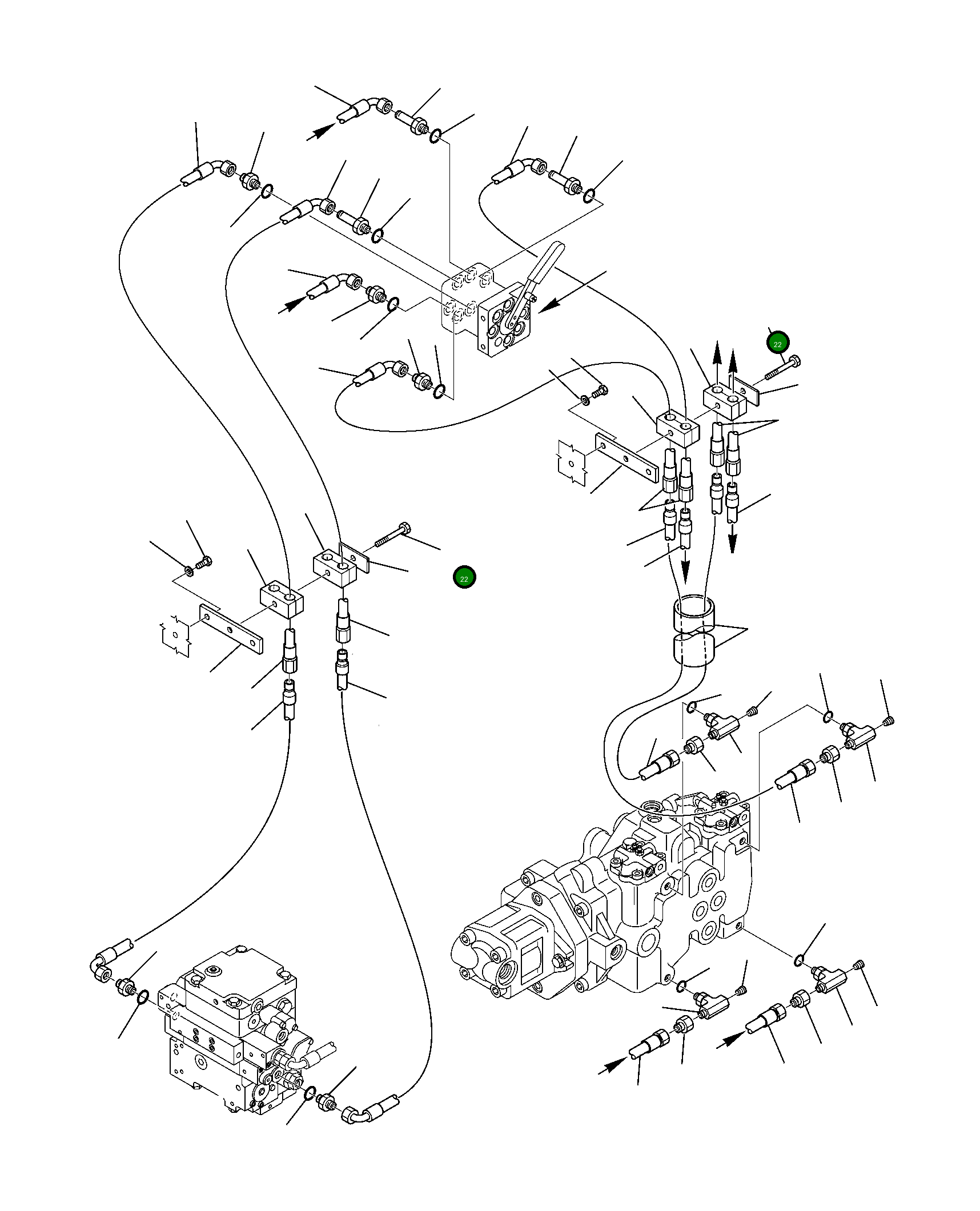 22

22