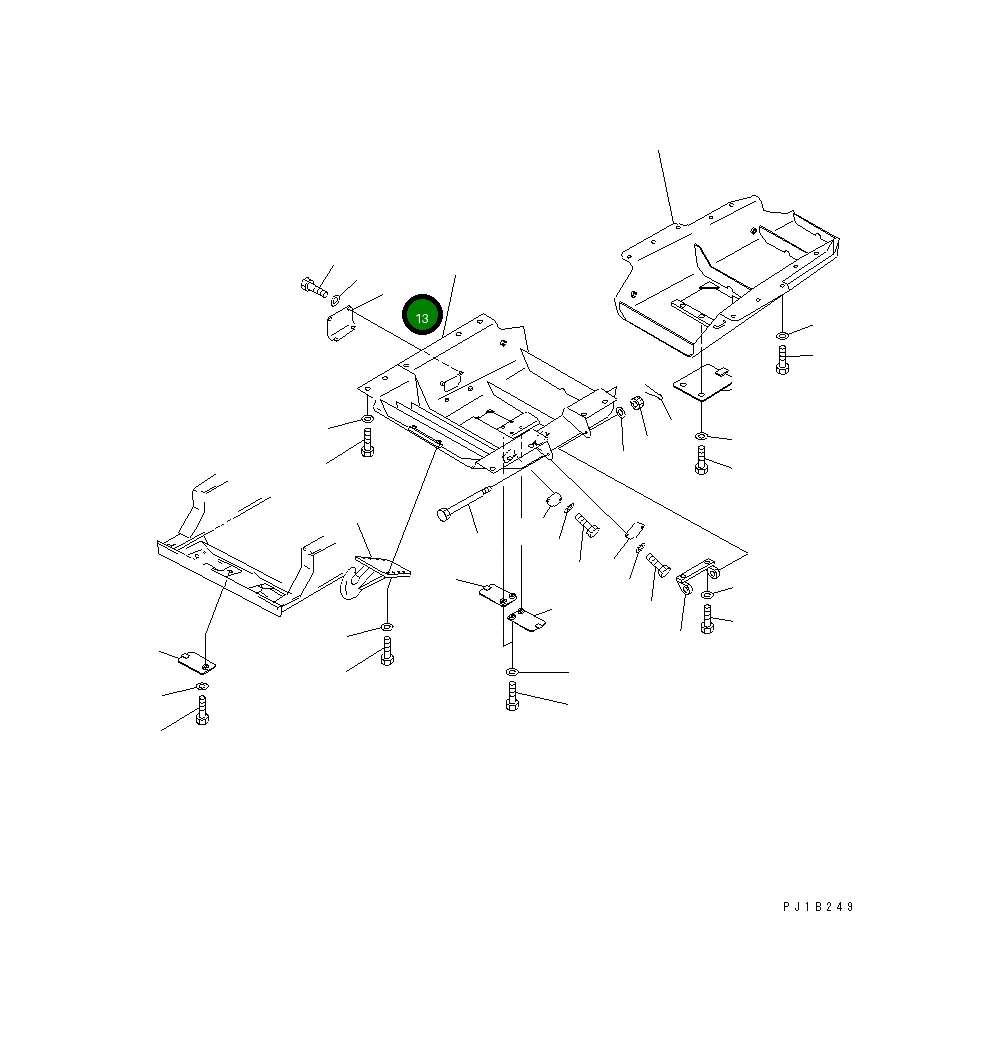 13

PJ1B249