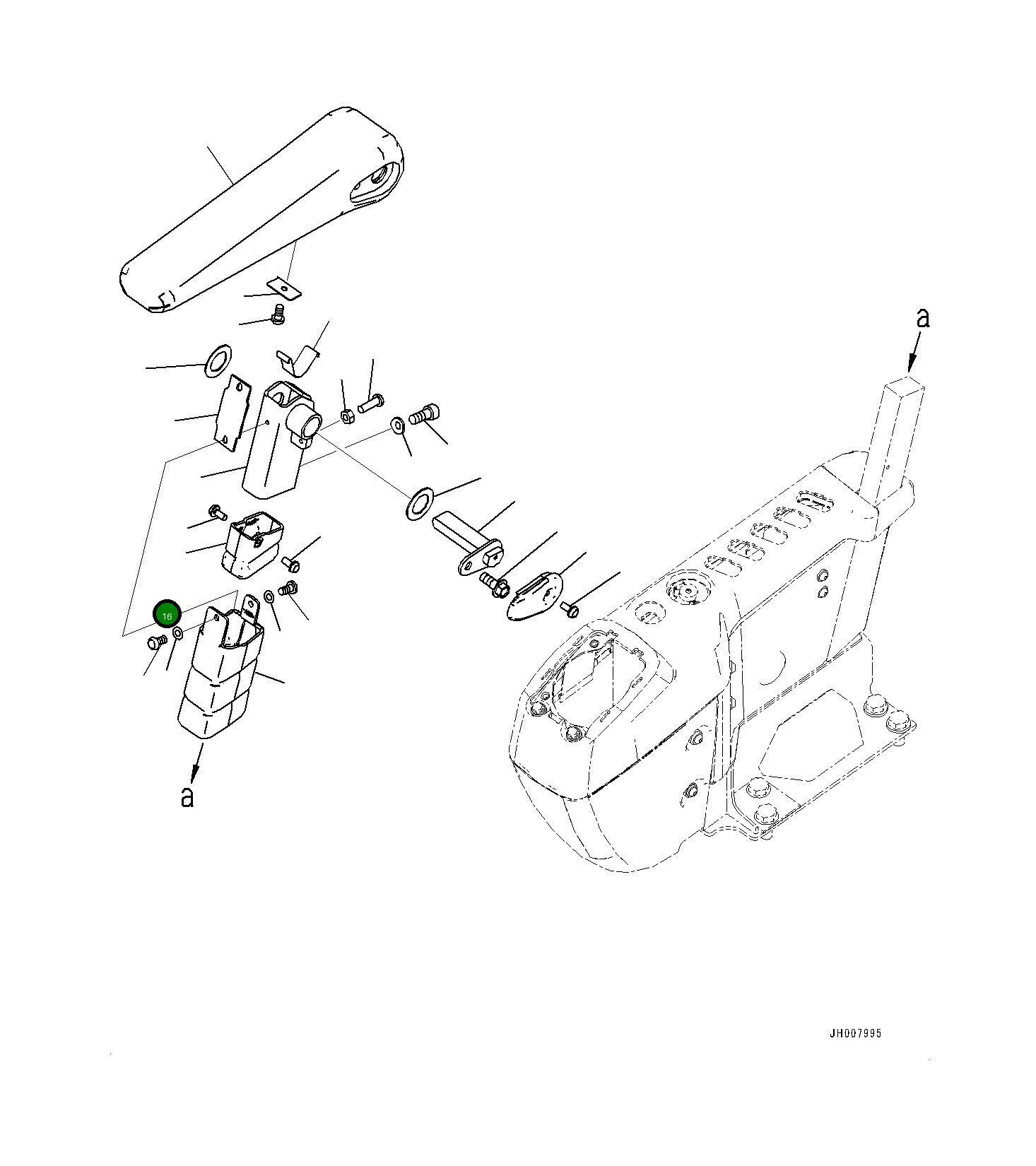 a

16

a

JH007995