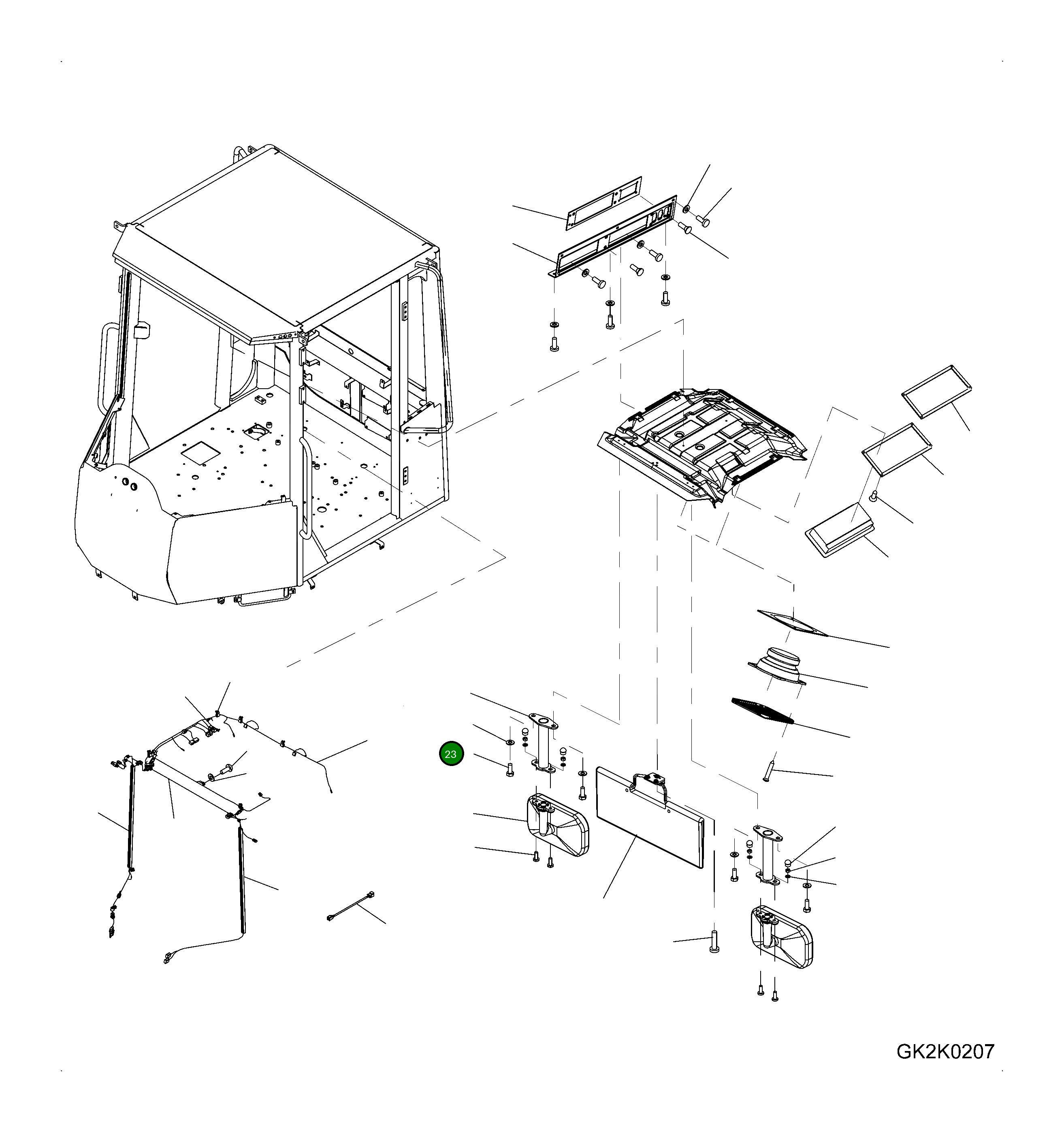 23

GK2K0207