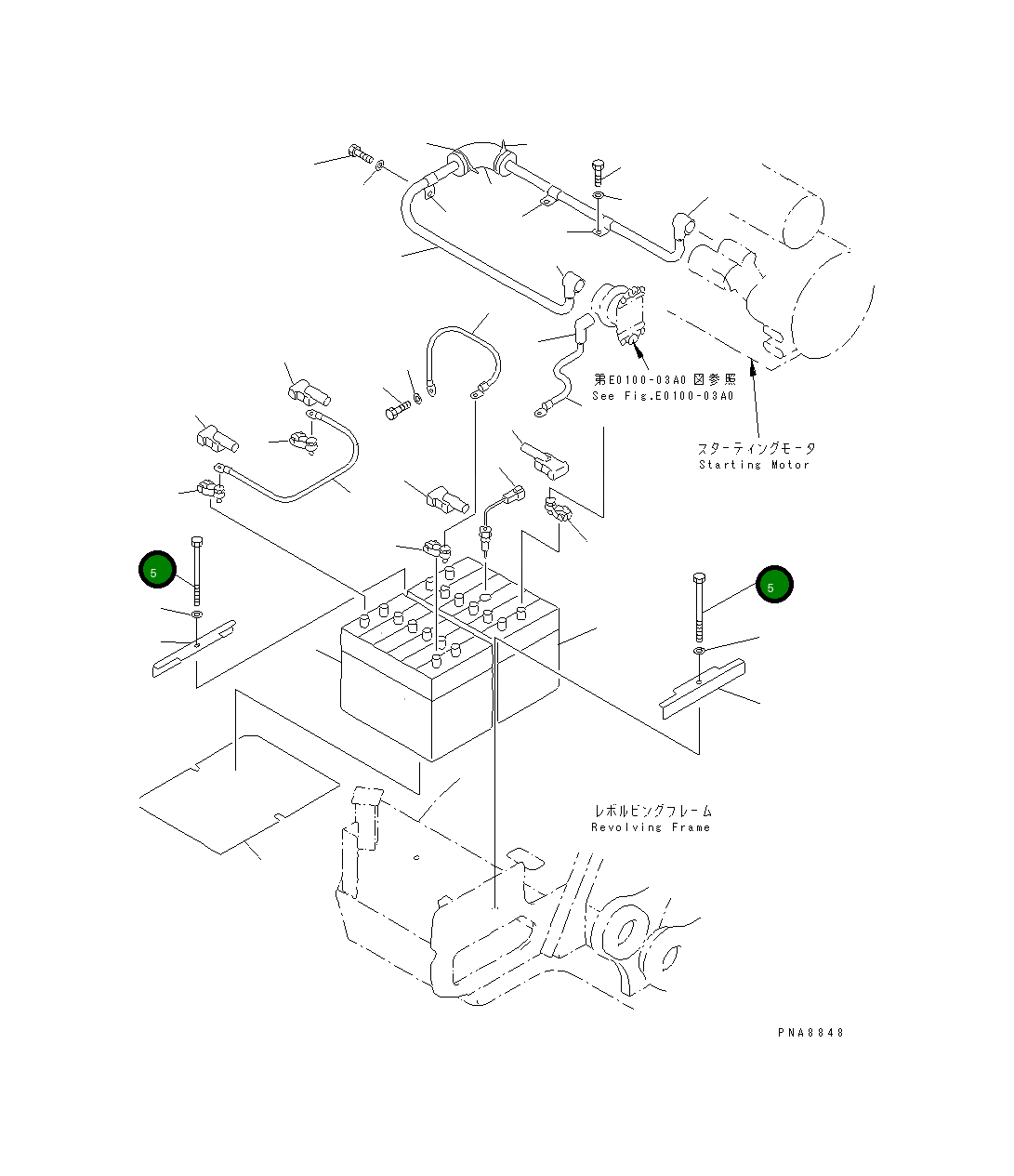 第E0100-03A0 図参照
See Fig.E0100-03A0

スターティングモータ
Starting Motor

5

5

レボルビングフレーム
Revolving Frame

PNA8848