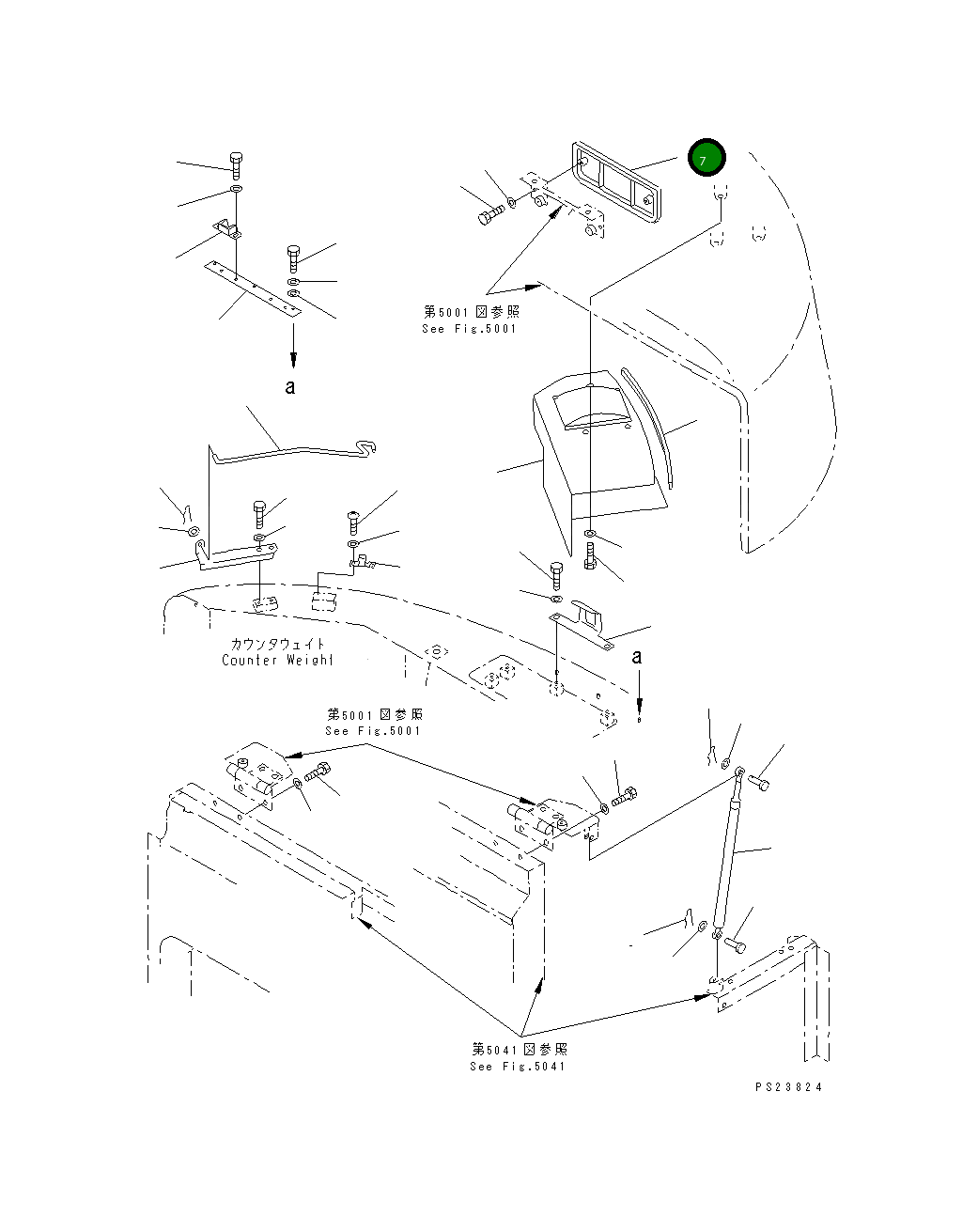 7

第5001図参照
See Fig.5001

a

カウンタウェイト
Counter Weight

a

第5001図参照
See Fig.5001

第5041図参照
See Fig.5041

PS23824