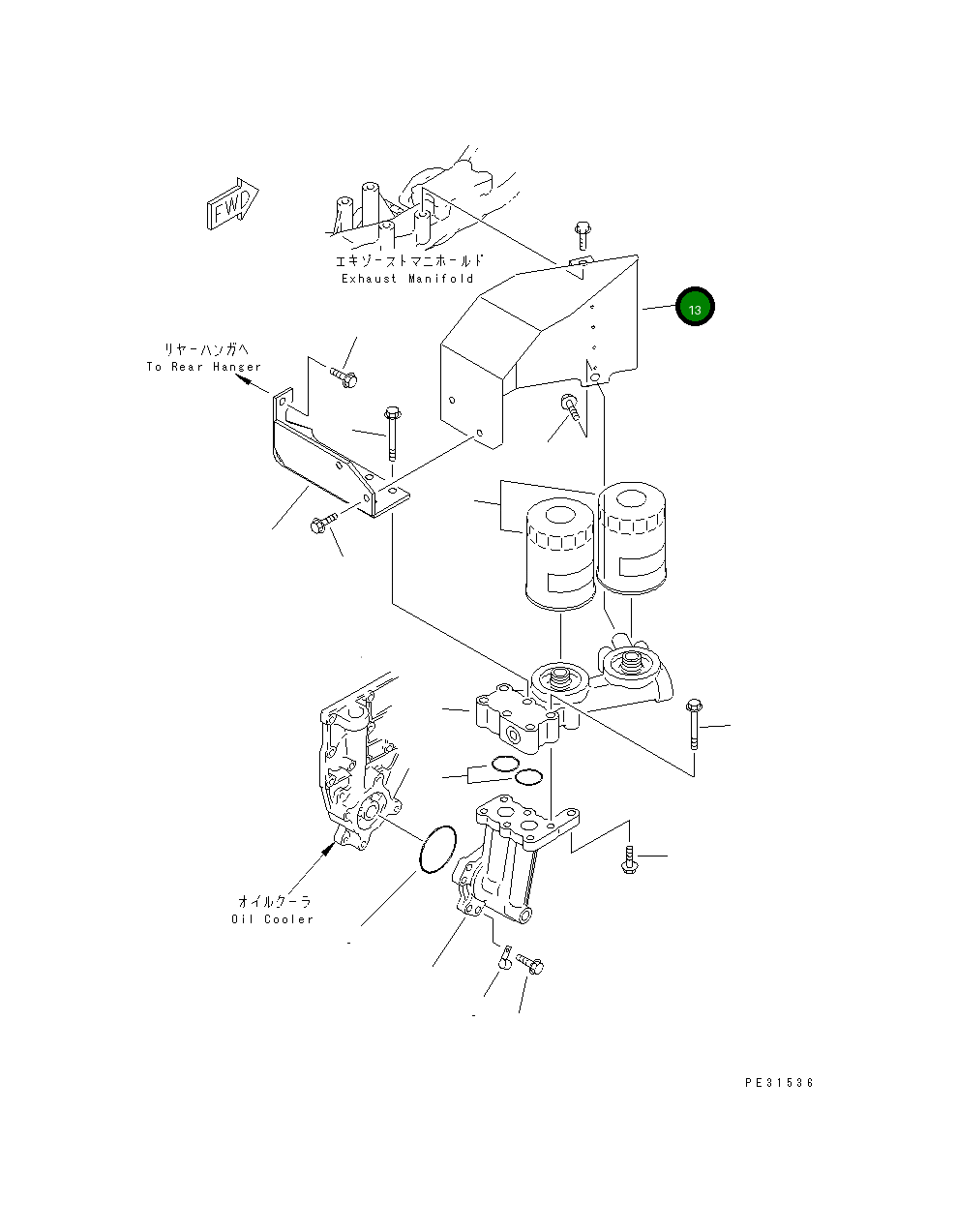 FWD

エキゾーストマニホールド
Exhaust Manifold

13

リヤーハンガへ
To Rear Hanser

オイルクーラ
Oil Cooler

PE31536