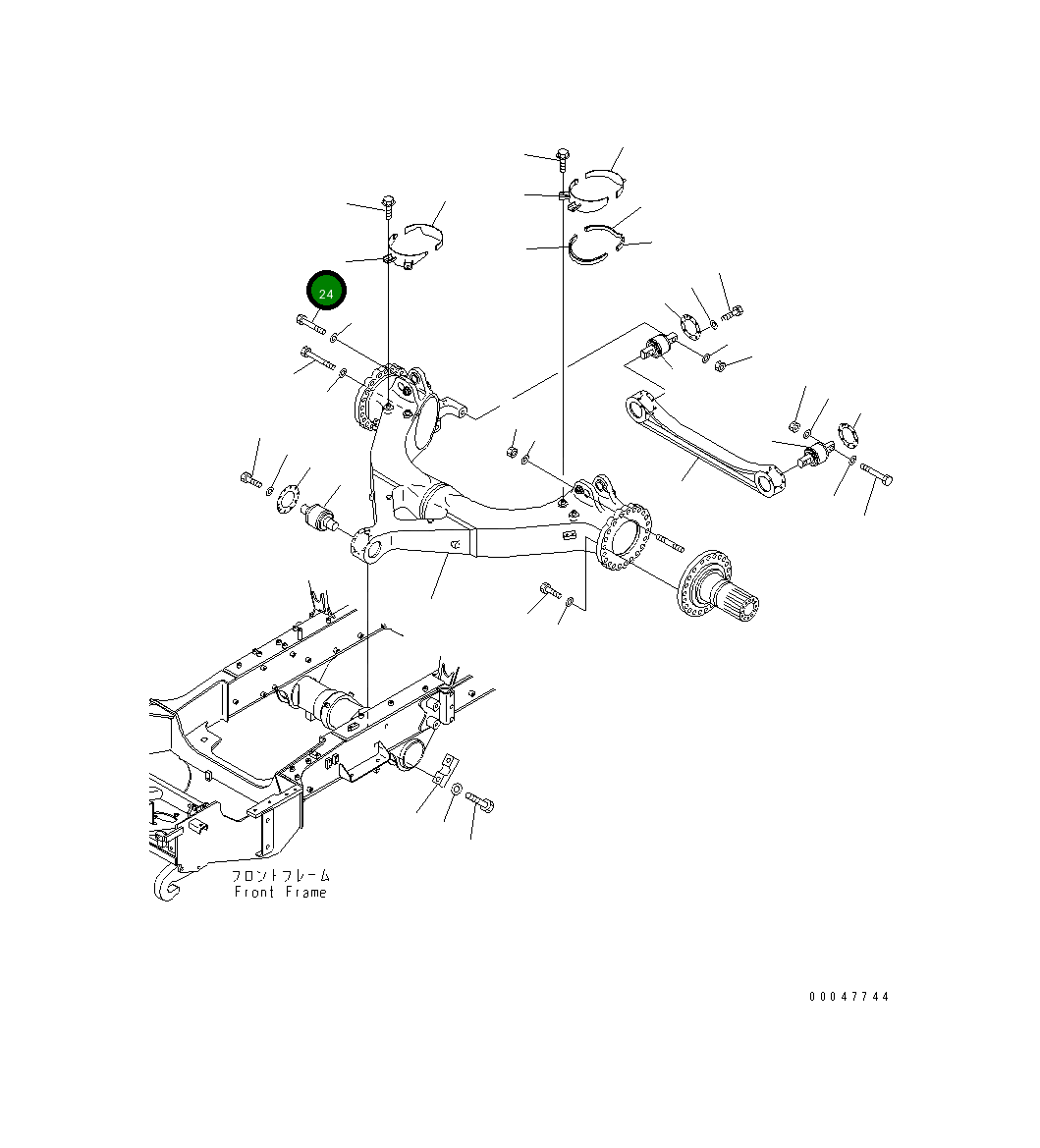 24

フロントフレーム
Front Frame

00047744