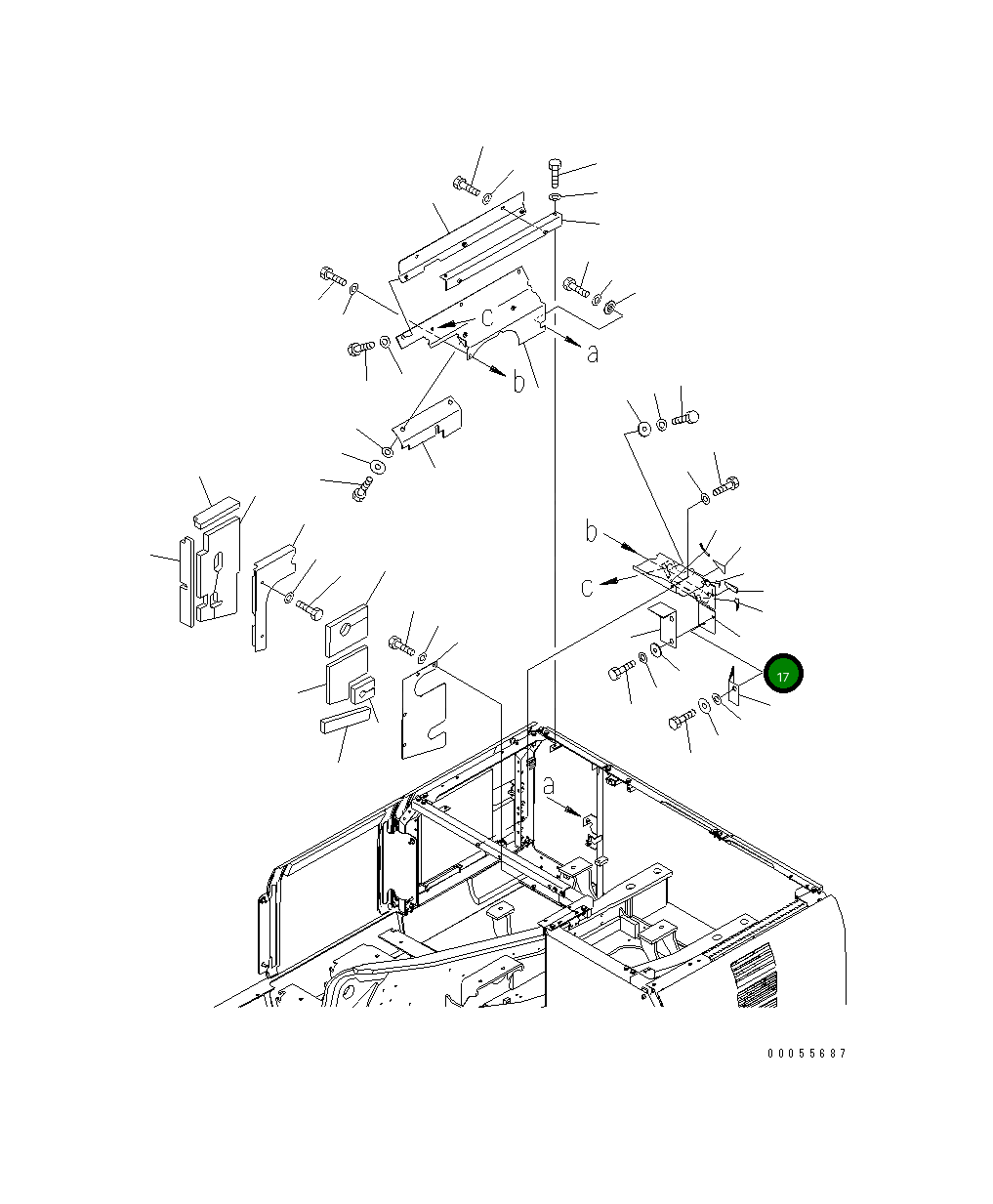 c
a
b
b
c
17
a
00055687