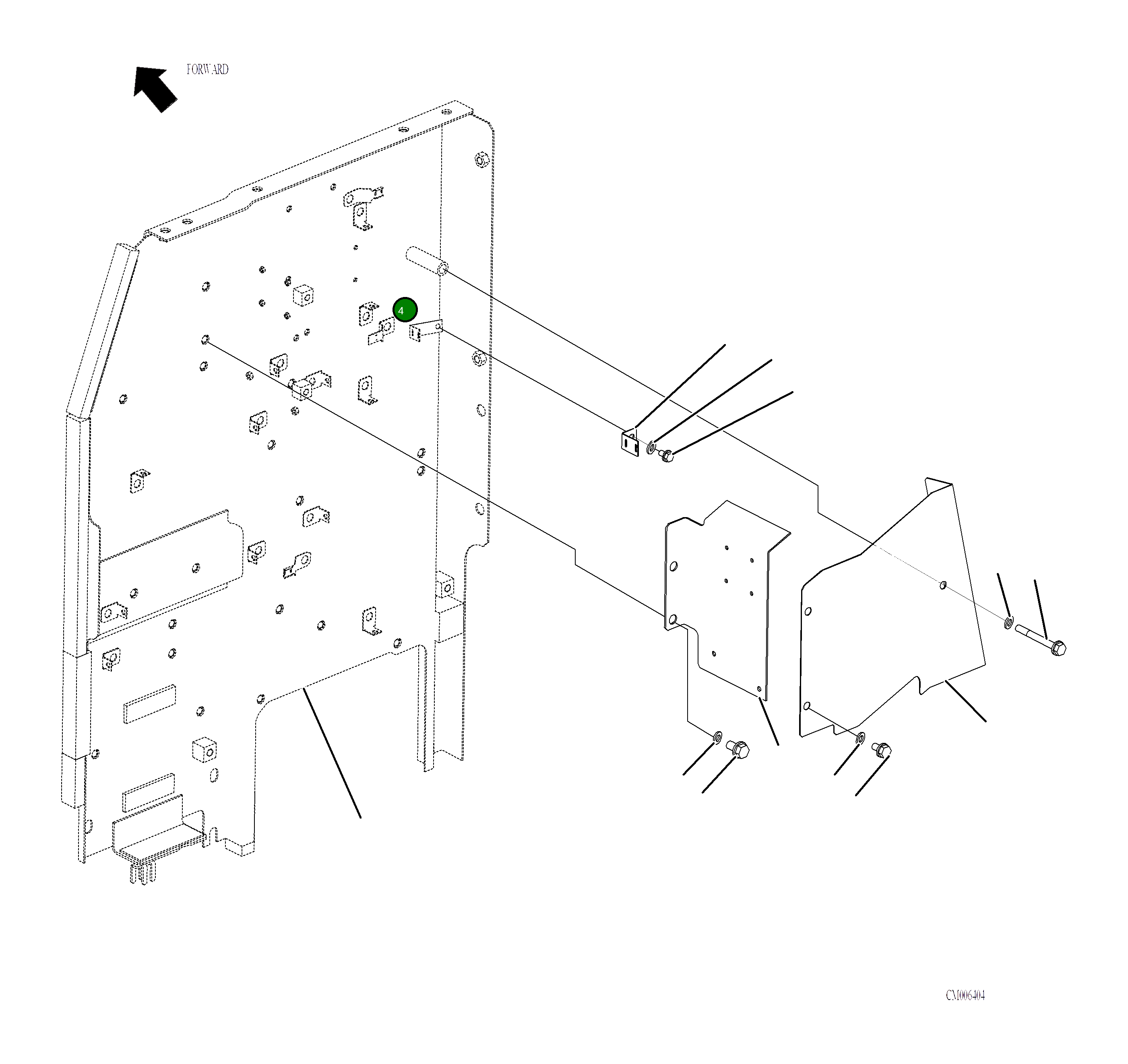 FORWARD

4

CM006404