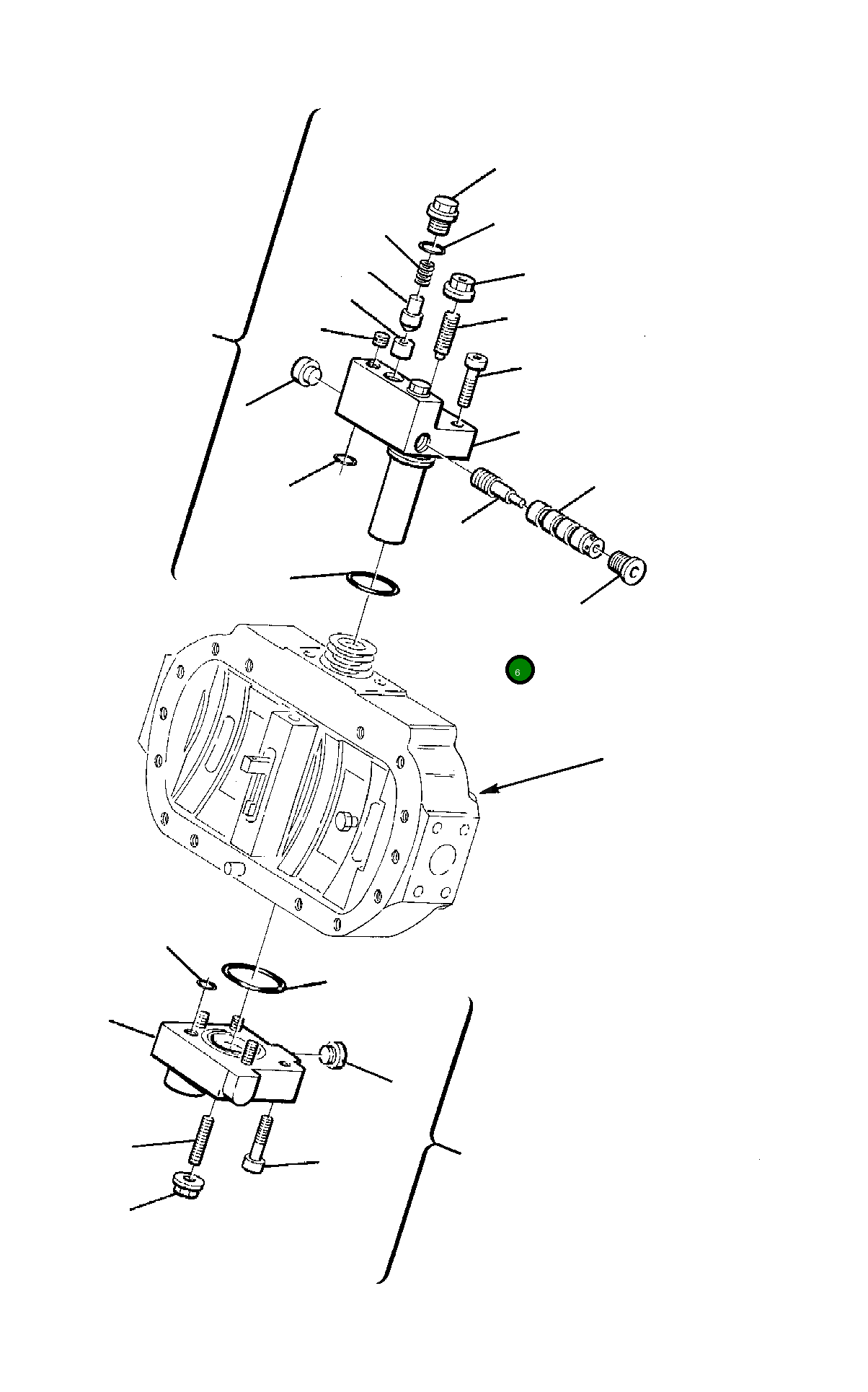 6