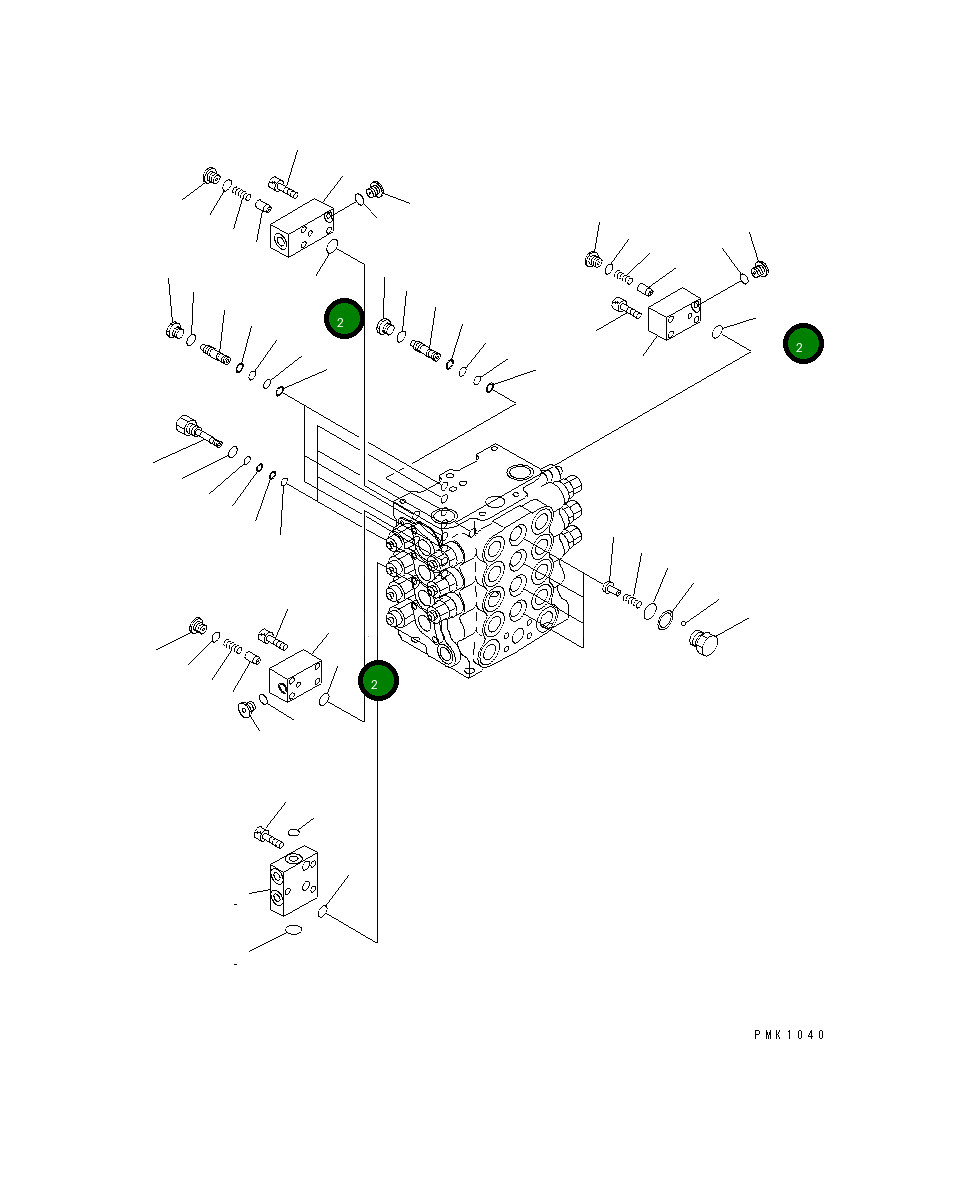 2

2

2

PMK1040