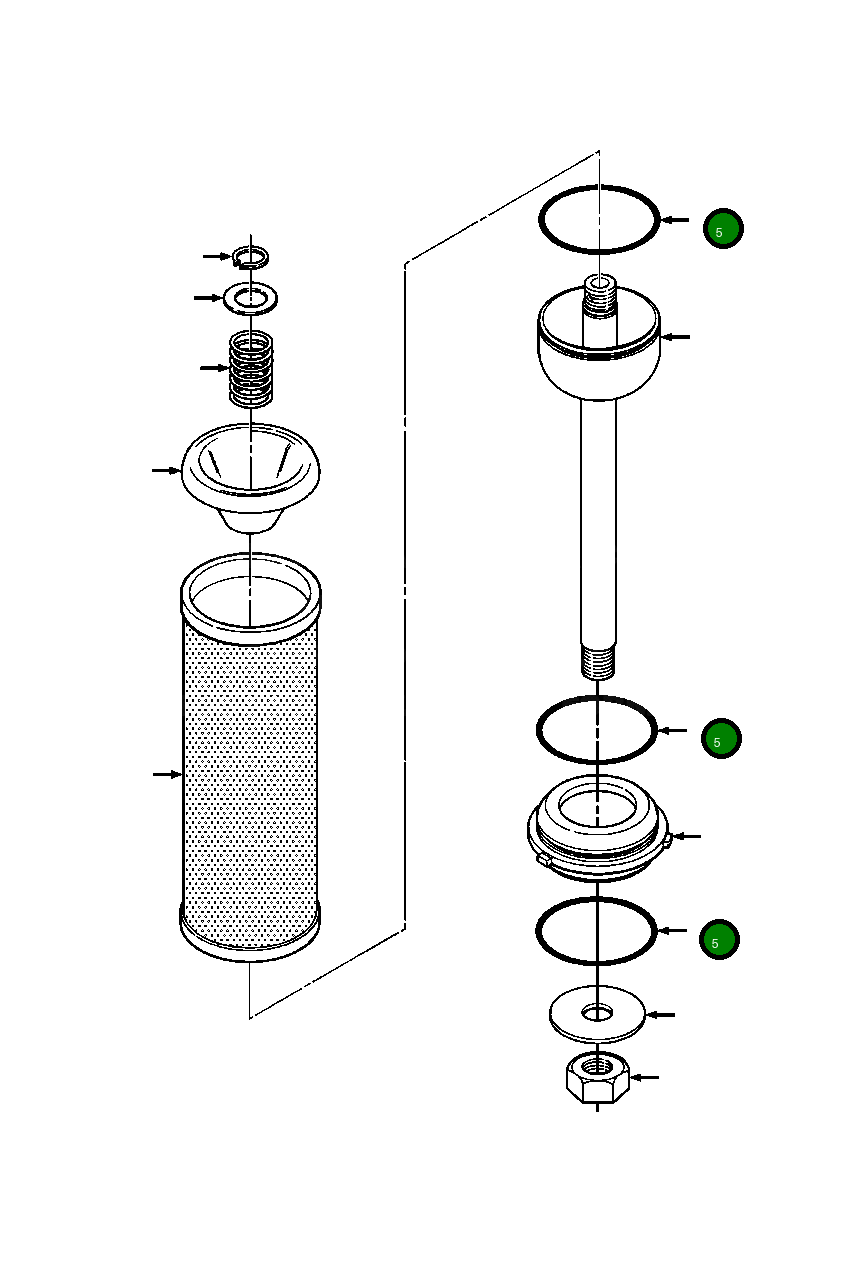 5

5

5