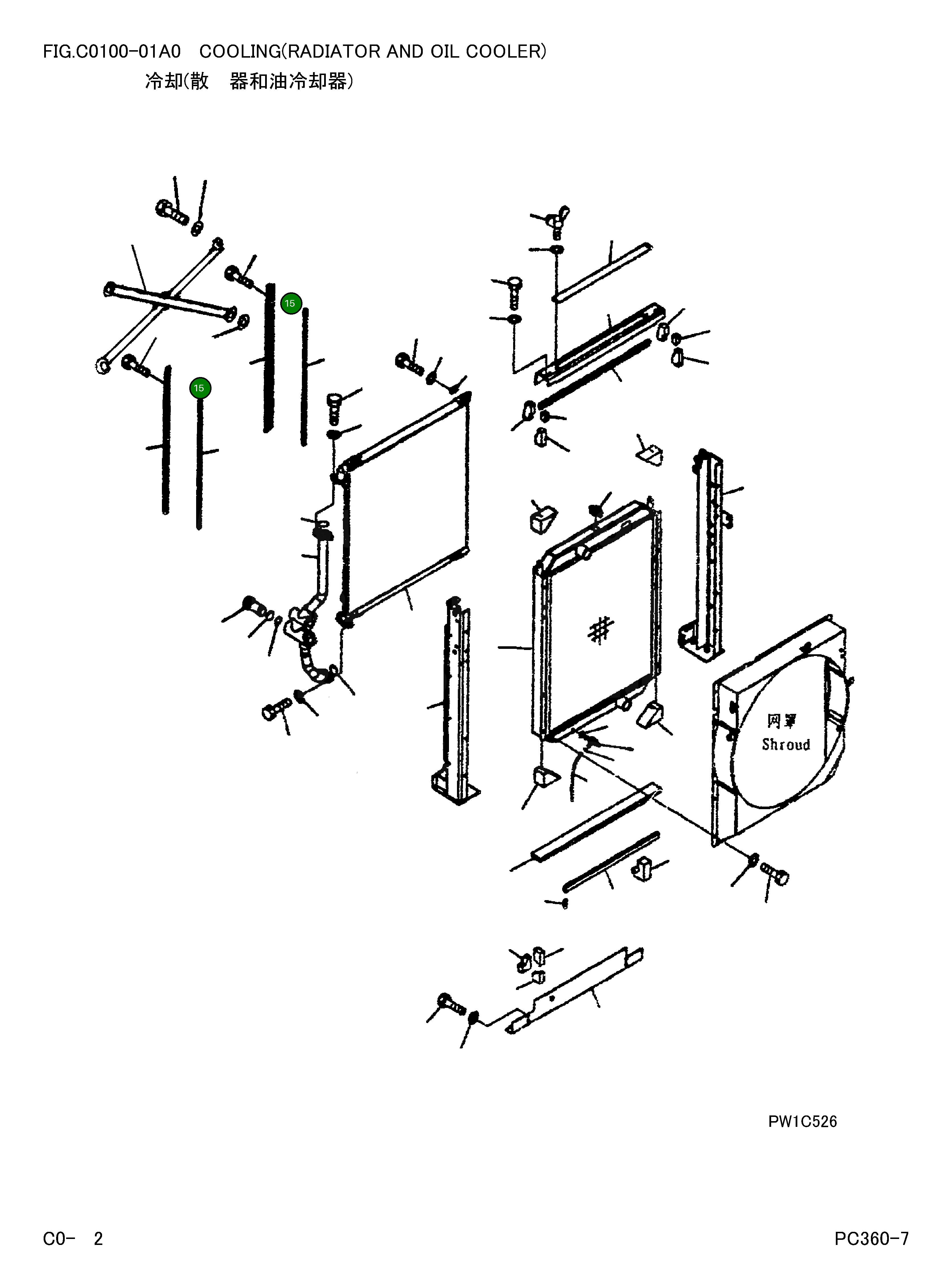 FIG.C0100-01A0 COOLING(RADIATOR AND OIL COOLER)
冷却(散 器和油冷却器)

15

15

网罩
Shroud

PW1C526

C0- 2

PC360-7