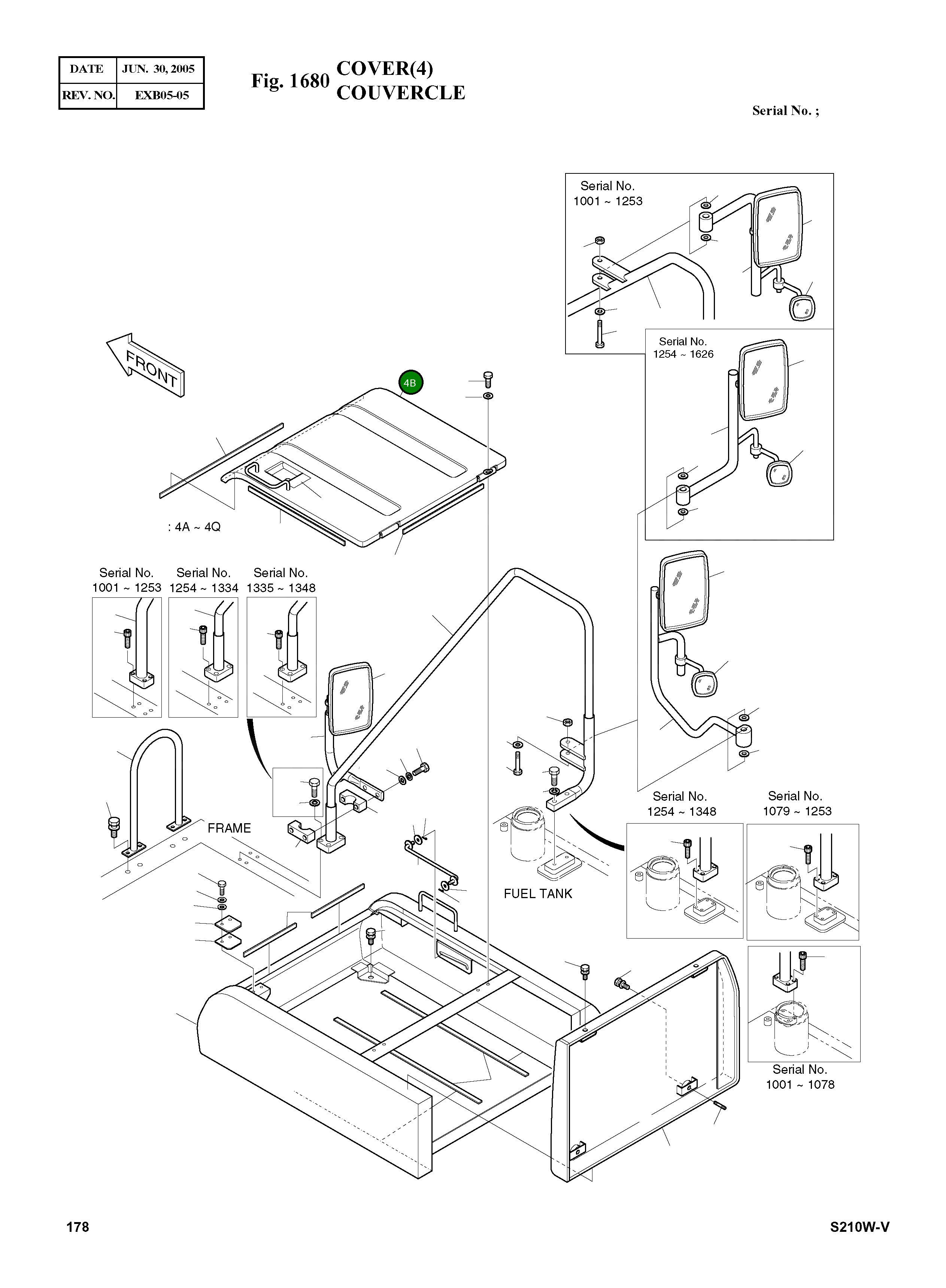 | DATE | JUN. 30, 2005 |
|---|---|
| REV. NO. | EXB05-05 |

Fig. 1680 COVER(4)
COUVERCLE

Serial No. ;

Serial No.
1001 ~ 1253

Serial No.
1254 ~ 1626

FRONT

4B

: 4A ~ 4Q

Serial No.
1001 ~ 1253

Serial No.
1254 ~ 1334

Serial No.
1335 ~ 1348

FRAME

FUEL TANK

Serial No.
1254 ~ 1348

Serial No.
1079 ~ 1253

Serial No.
1001 ~ 1078

178

S210W-V