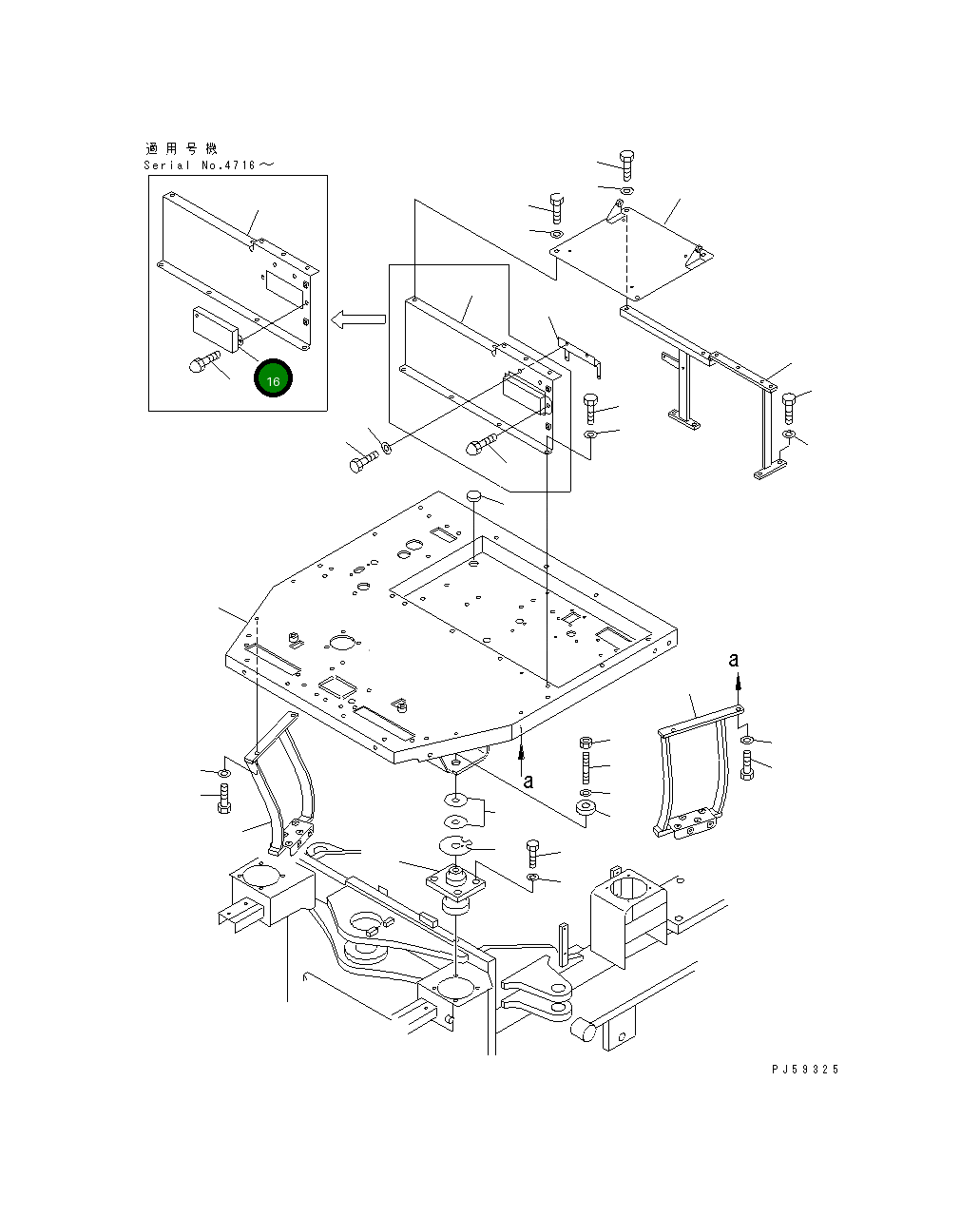 適用号機
Serial No.4716～

16

a

a

PJ59325