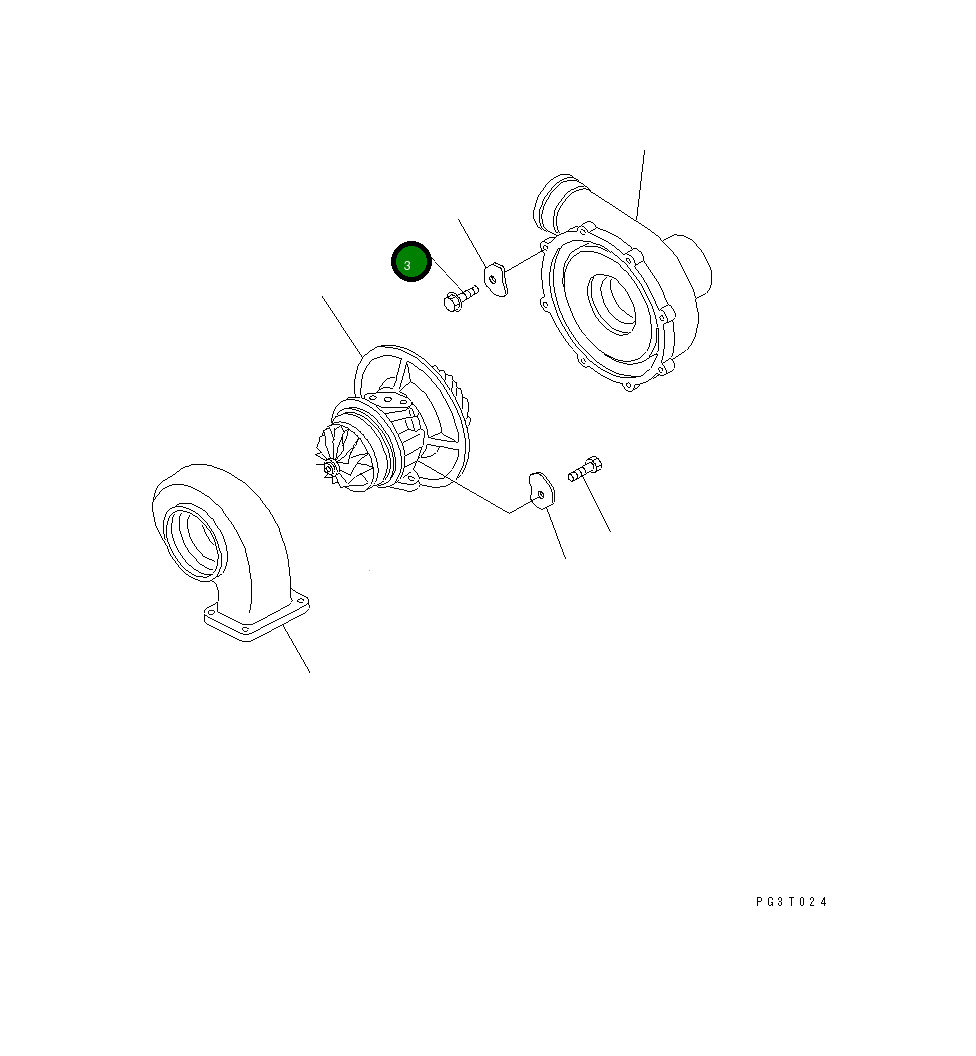 3

PG3T024