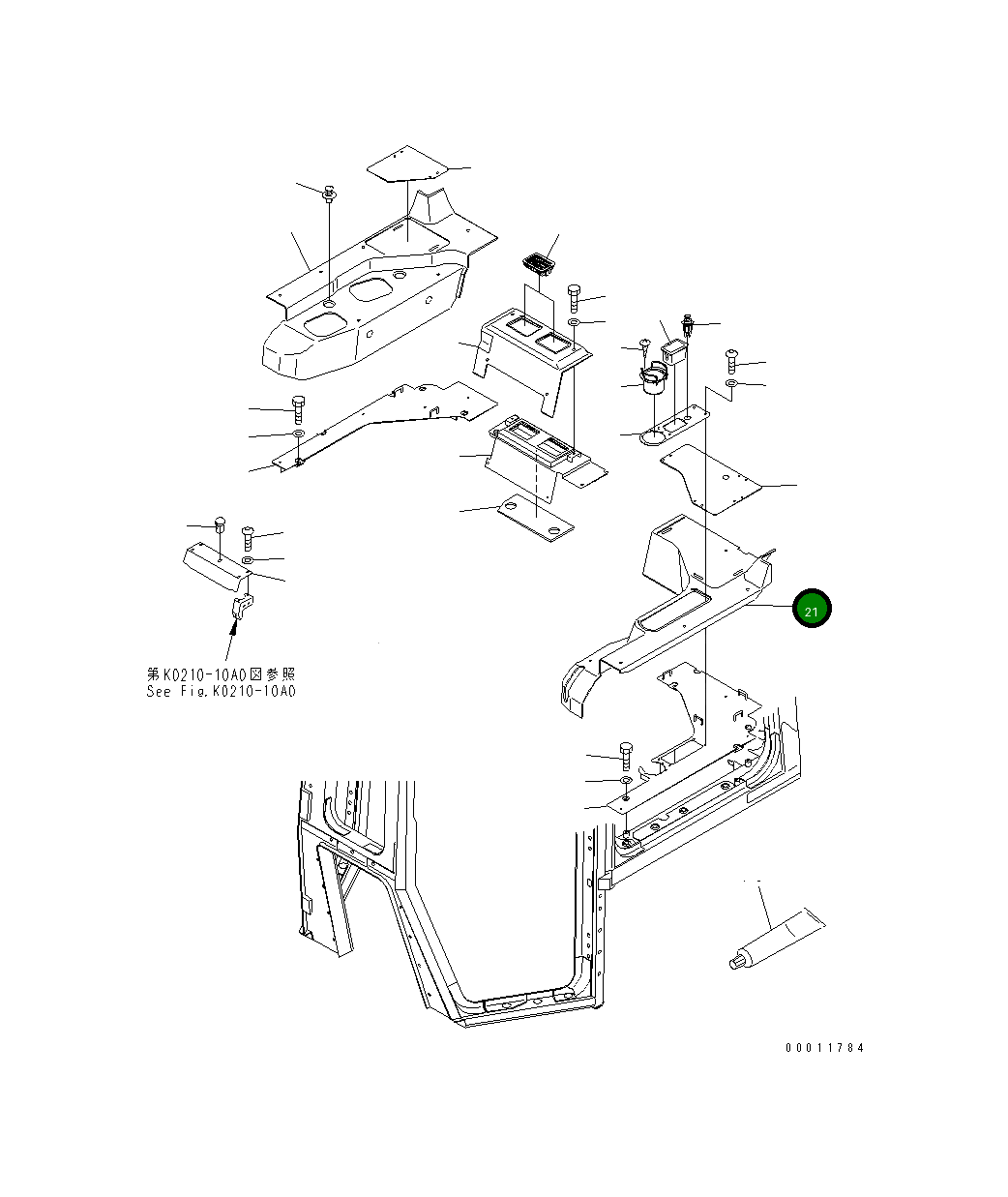 21

第K0210-10A0図参照
See Fig.K0210-10A0

00011784