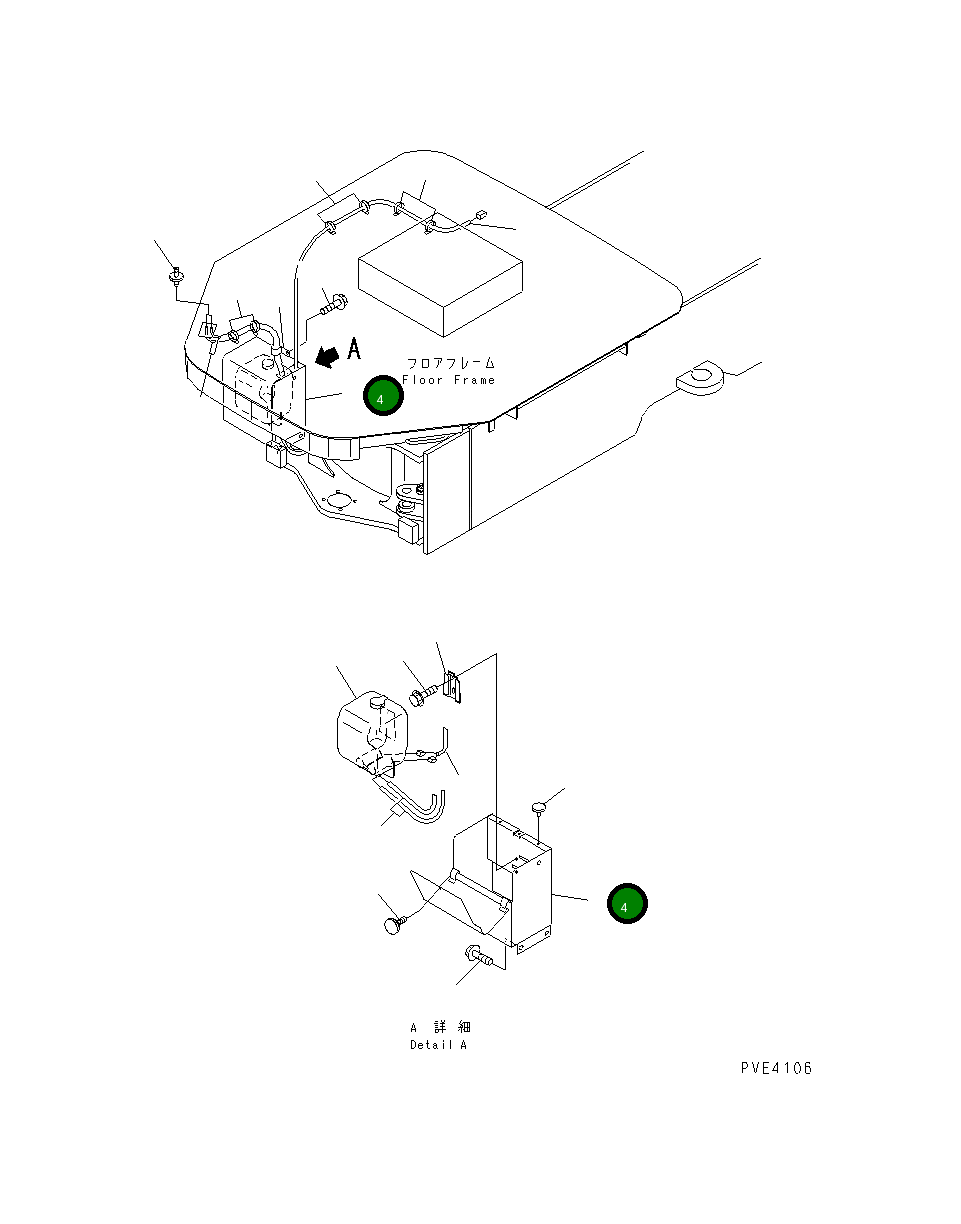 A

フロアフレーム
Floor Frame

4

4

A 詳 細
Detail A

PVE4106