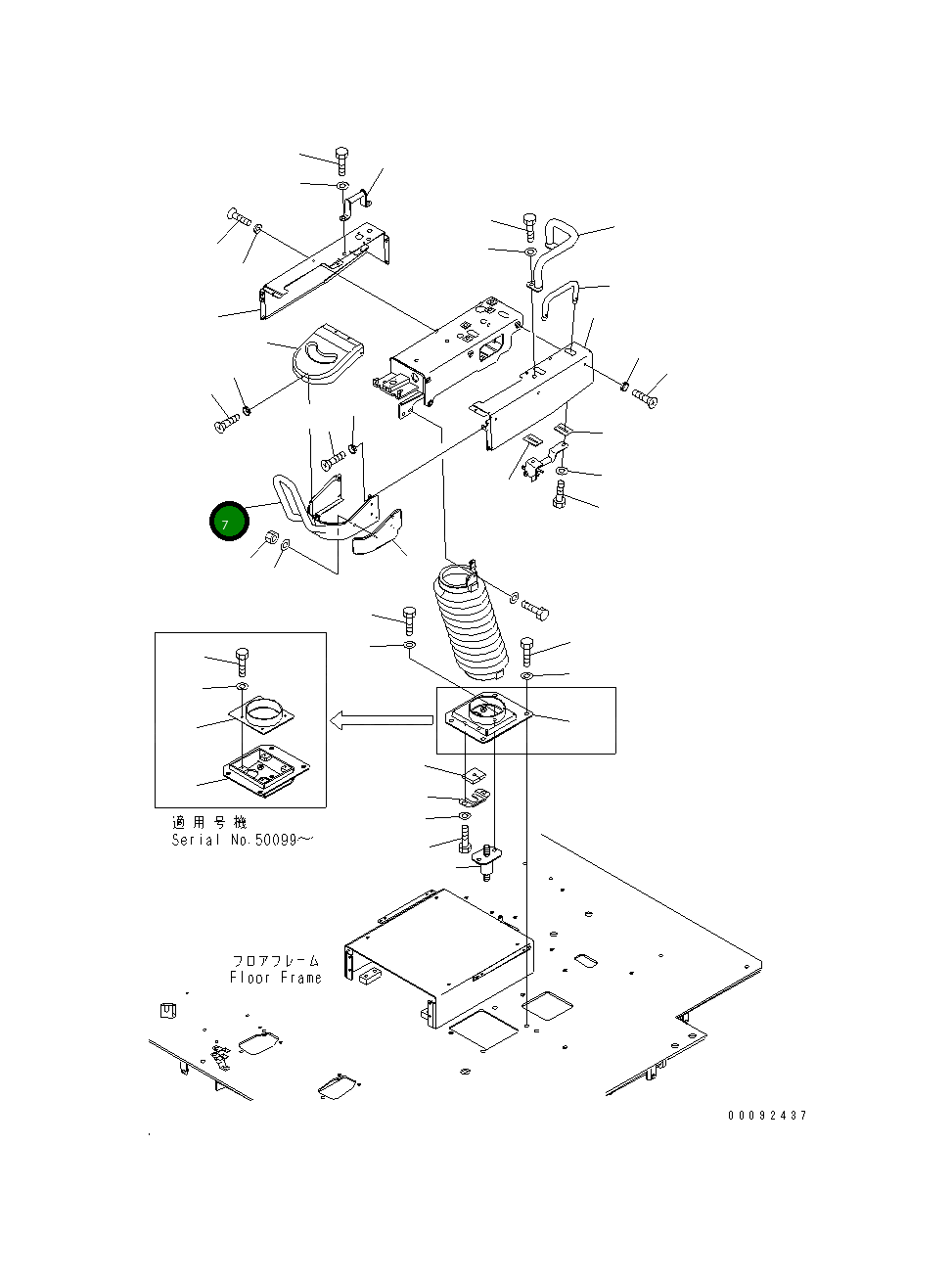 7

適用号機
Serial No.50099～

フロアフレーム
Floor Frame

00092437